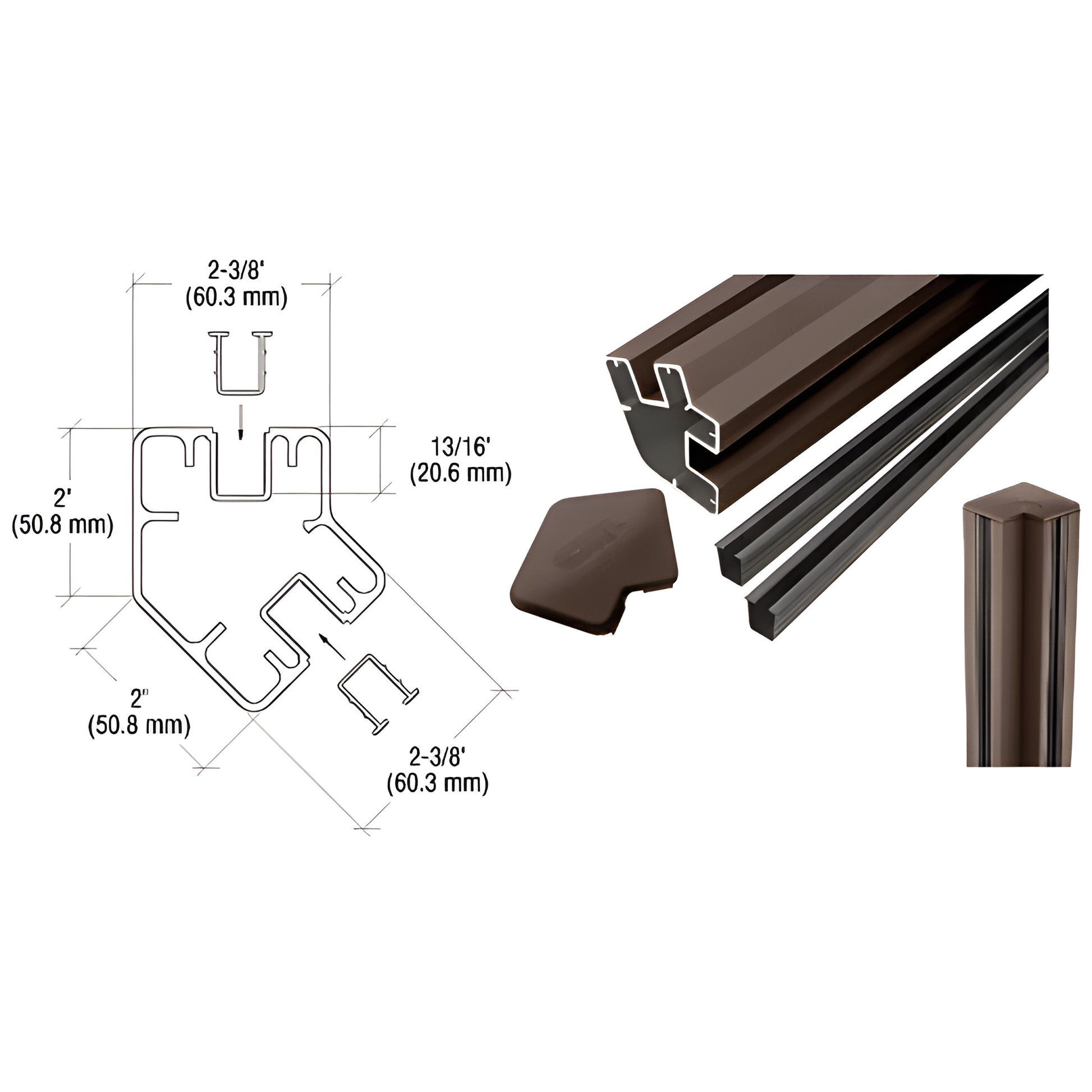 2-3/8'
(60.3 mm)

13/16'
(20.6 mm)

2'
(50.8 mm)

2"
(50.8 mm)

2-3/8'
(60.3 mm)