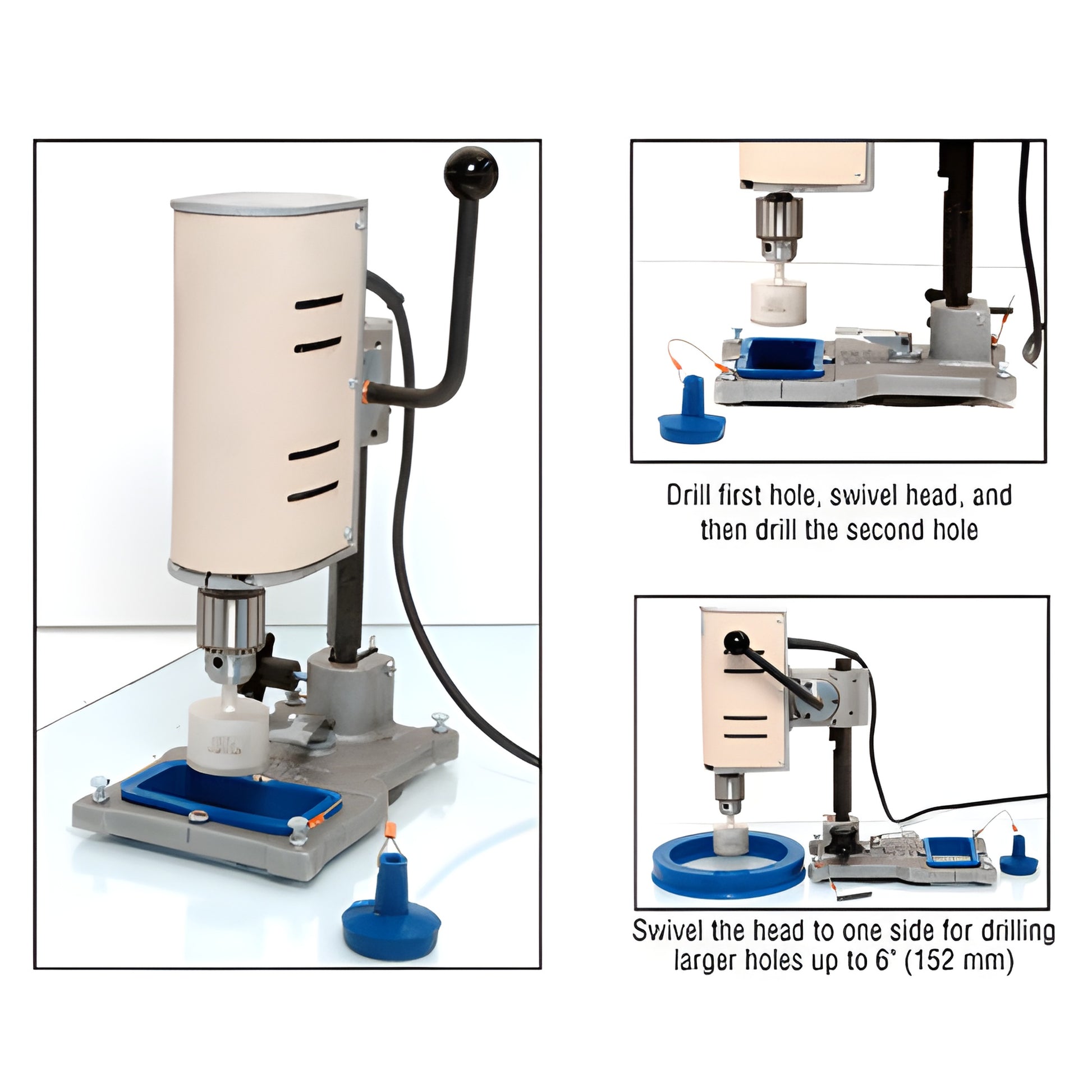 Drill first hole, swivel head, and then drill the second hole

Swivel the head to one side for drilling larger holes up to 6" (152 mm)