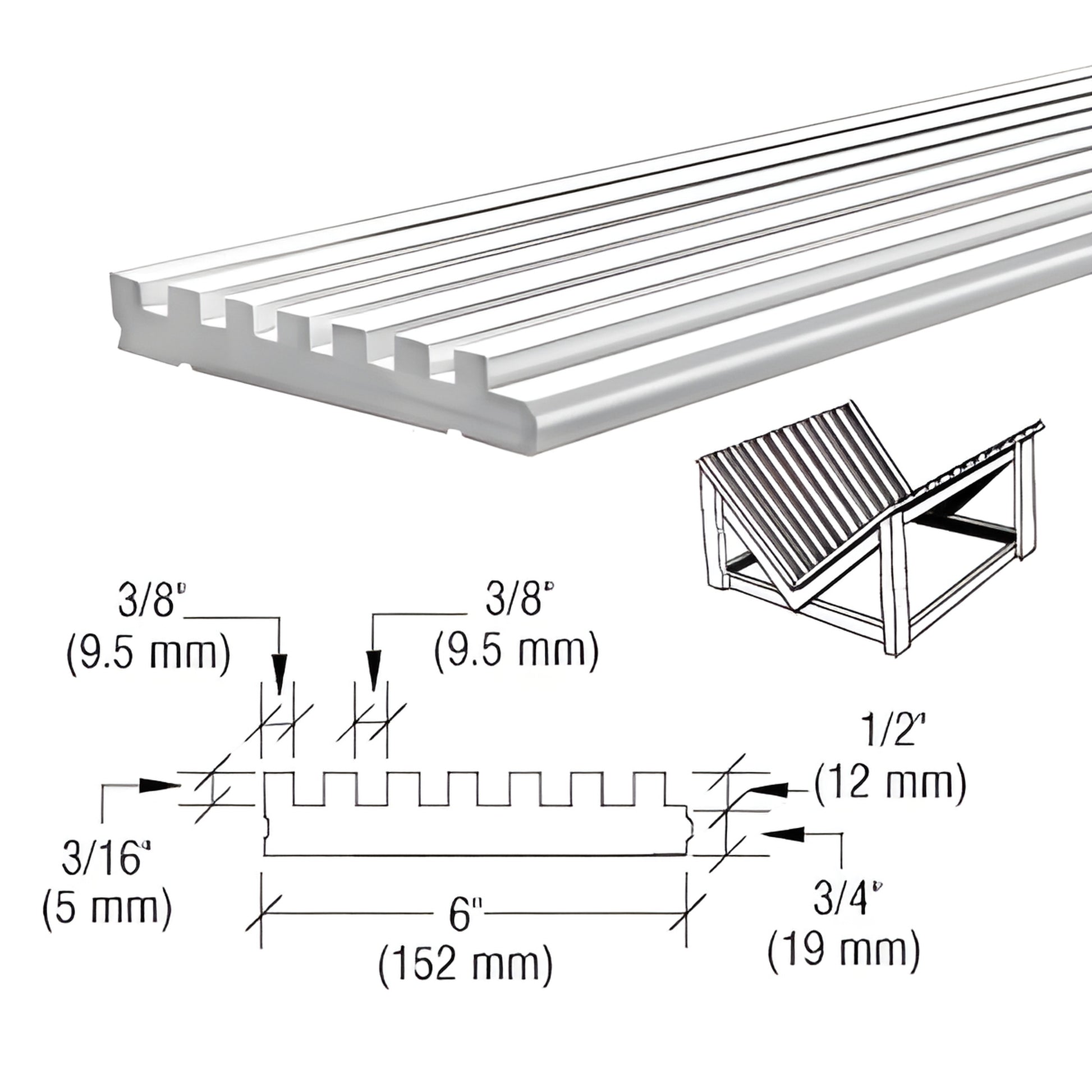 3/8"
(9.5 mm)

3/8"
(9.5 mm)

1/2"
(12 mm)

3/16"
(5 mm)

6"
(152 mm)

3/4"
(19 mm)