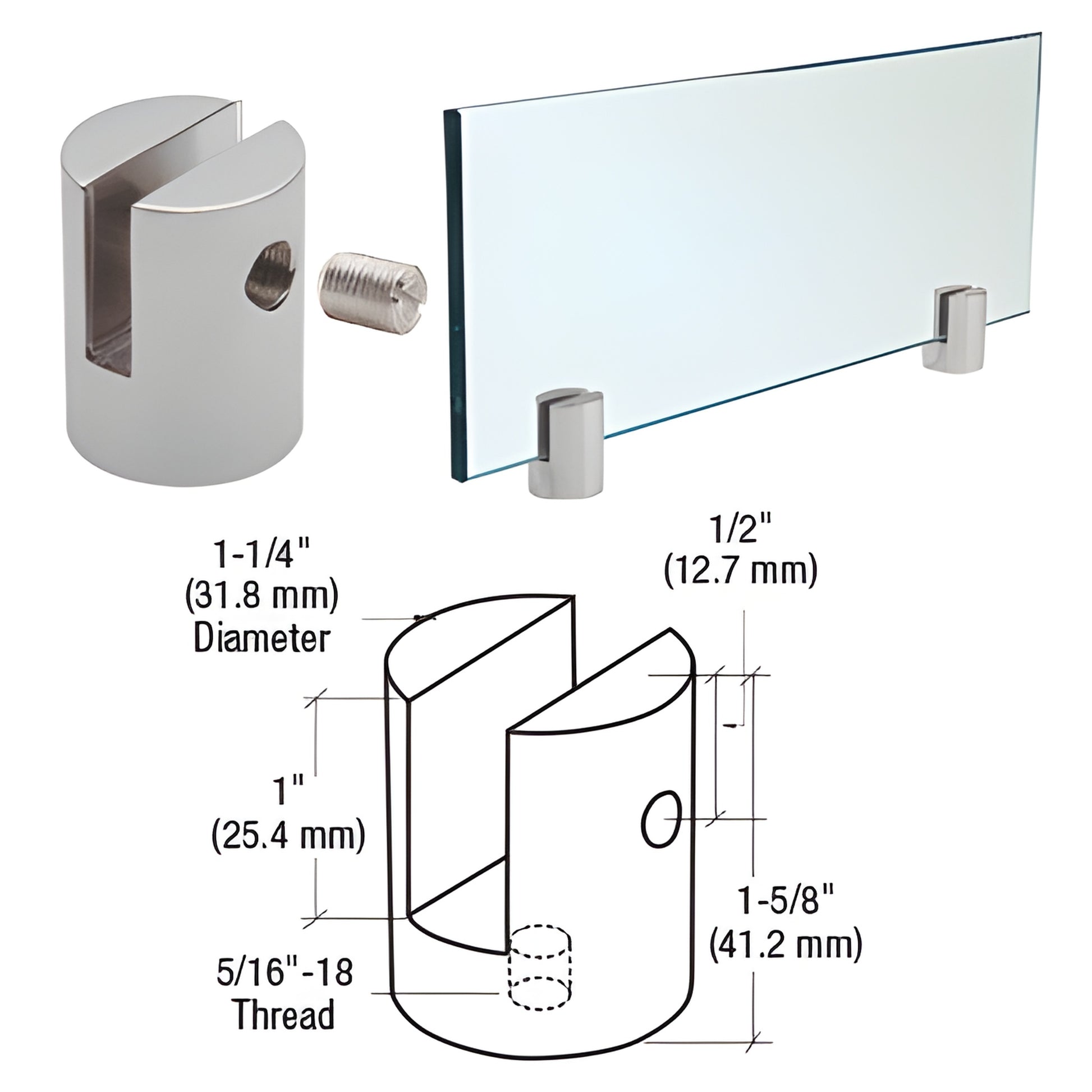 1-1/4"
(31.8 mm)
Diameter

1/2"
(12.7 mm)

1"
(25.4 mm)

1-5/8"
(41.2 mm)

5/16"-18
Thread