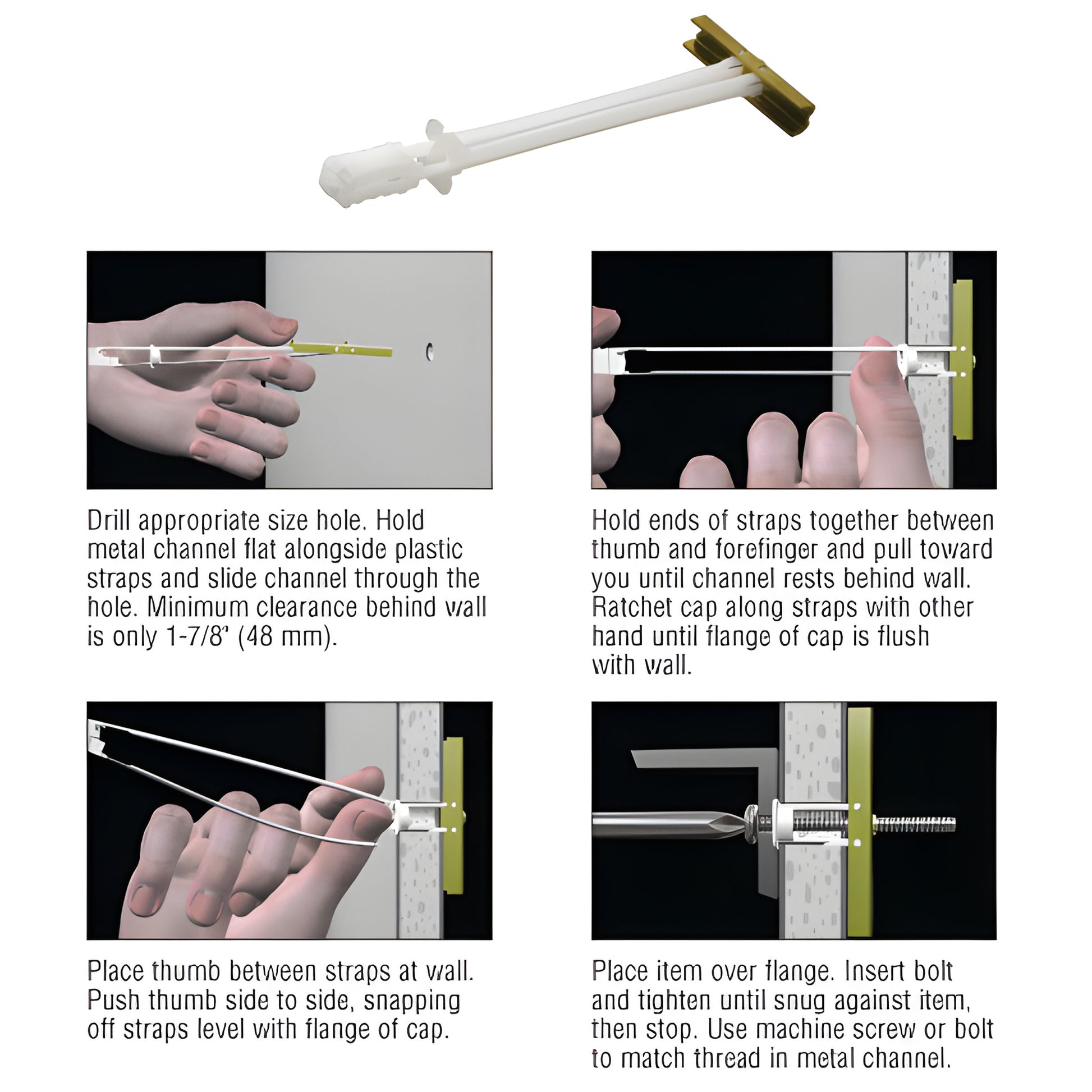 Drill appropriate size hole. Hold metal channel flat alongside plastic straps and slide channel through the hole. Minimum clearance behind wall is only 1-7/8" (48 mm).

Hold ends of straps together between thumb and forefinger and pull toward you until channel rests behind wall. Ratchet cap along straps with other hand until flange of cap is flush with wall.

Place thumb between straps at wall. Push thumb side to side, snapping off straps level with flange of cap.

Place item over flange. Insert bolt and tighten until snug against item, then stop. Use machine screw or bolt to match thread in metal channel.