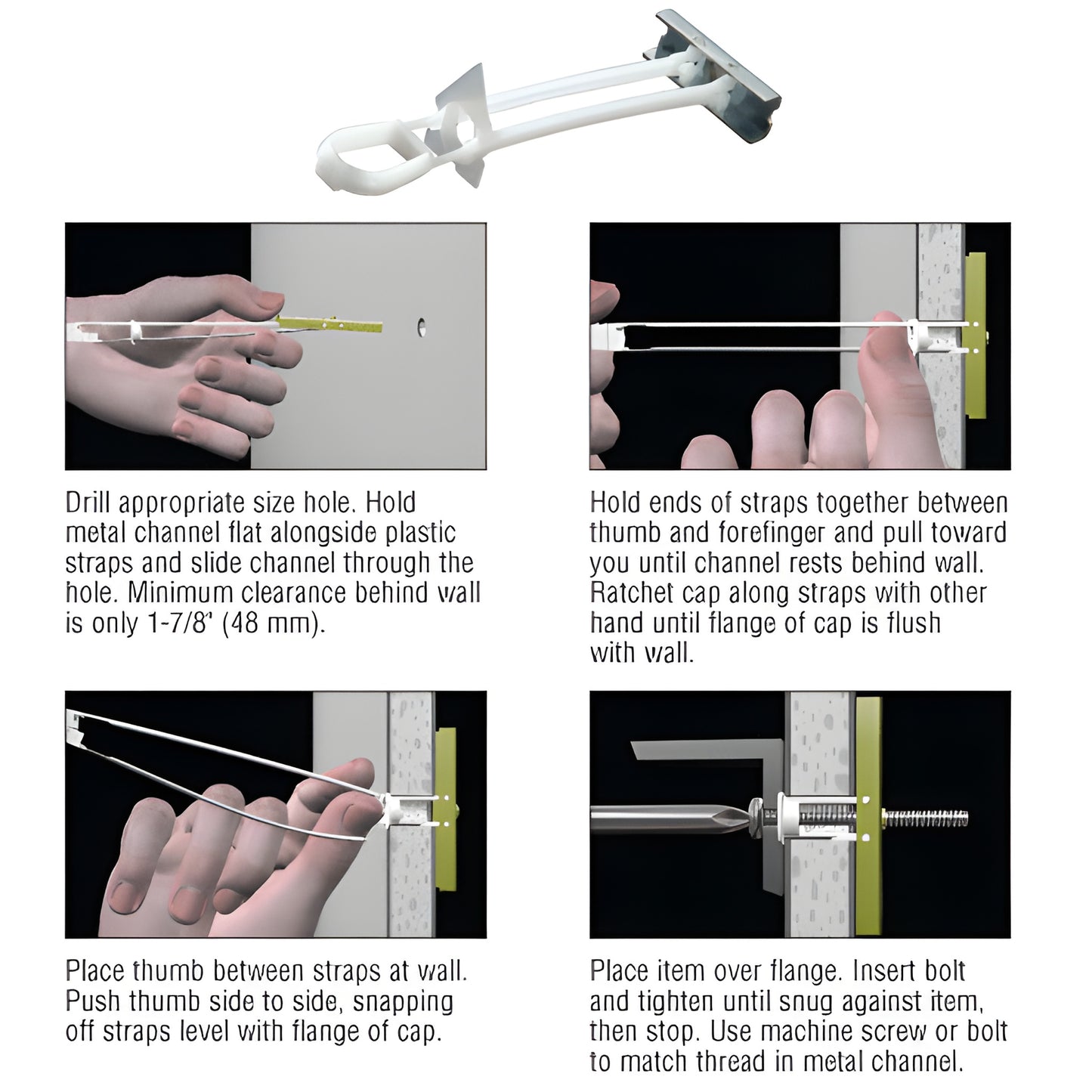 Drill appropriate size hole. Hold metal channel flat alongside plastic straps and slide channel through the hole. Minimum clearance behind wall is only 1-7/8" (48 mm).

Hold ends of straps together between thumb and forefinger and pull toward you until channel rests behind wall. Ratchet cap along straps with other hand until flange of cap is flush with wall.

Place thumb between straps at wall. Push thumb side to side, snapping off straps level with flange of cap.

Place item over flange. Insert bolt and tighten until snug against item, then stop. Use machine screw or bolt to match thread in metal channel.