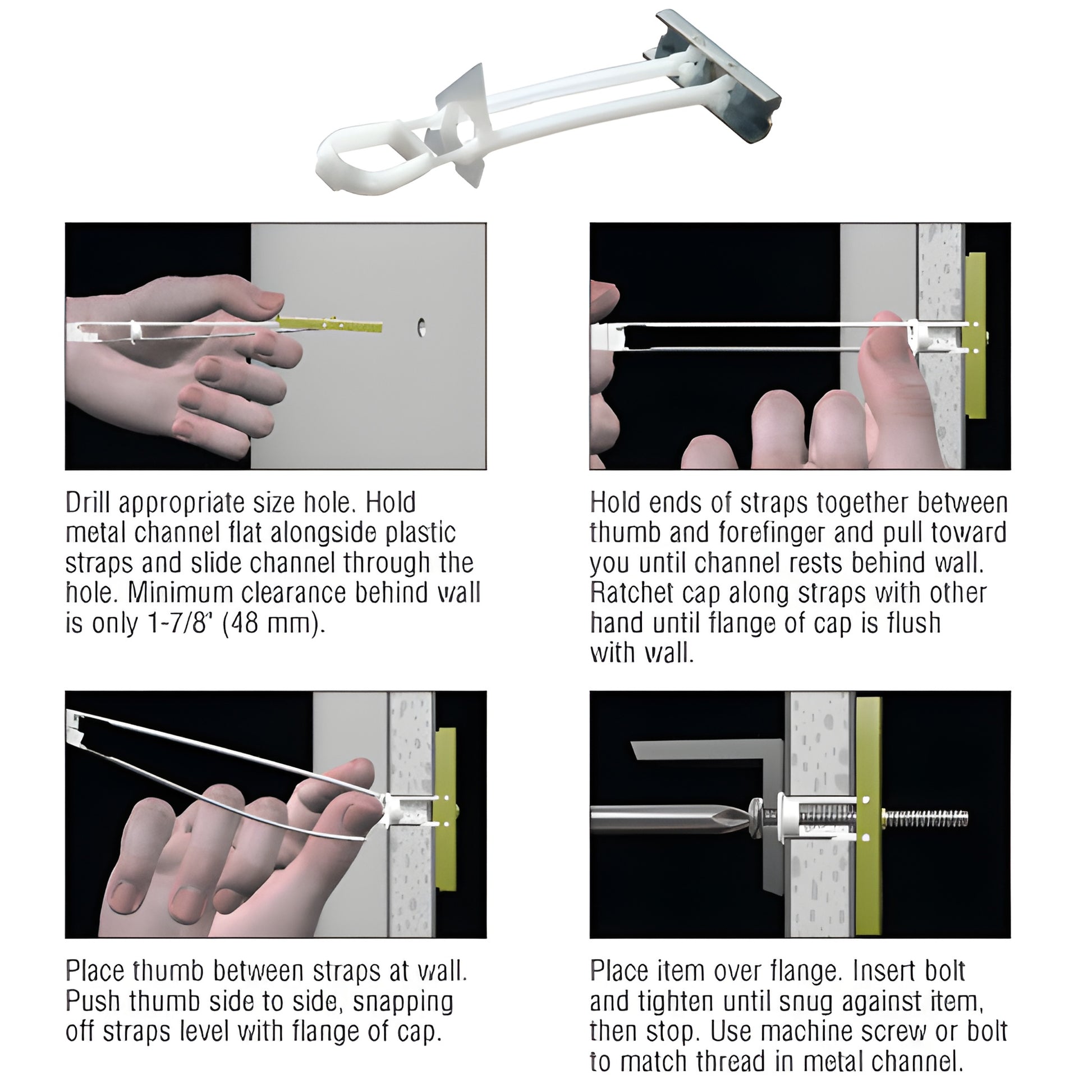 Drill appropriate size hole. Hold metal channel flat alongside plastic straps and slide channel through the hole. Minimum clearance behind wall is only 1-7/8" (48 mm).

Hold ends of straps together between thumb and forefinger and pull toward you until channel rests behind wall. Ratchet cap along straps with other hand until flange of cap is flush with wall.

Place thumb between straps at wall. Push thumb side to side, snapping off straps level with flange of cap.

Place item over flange. Insert bolt and tighten until snug against item, then stop. Use machine screw or bolt to match thread in metal channel.