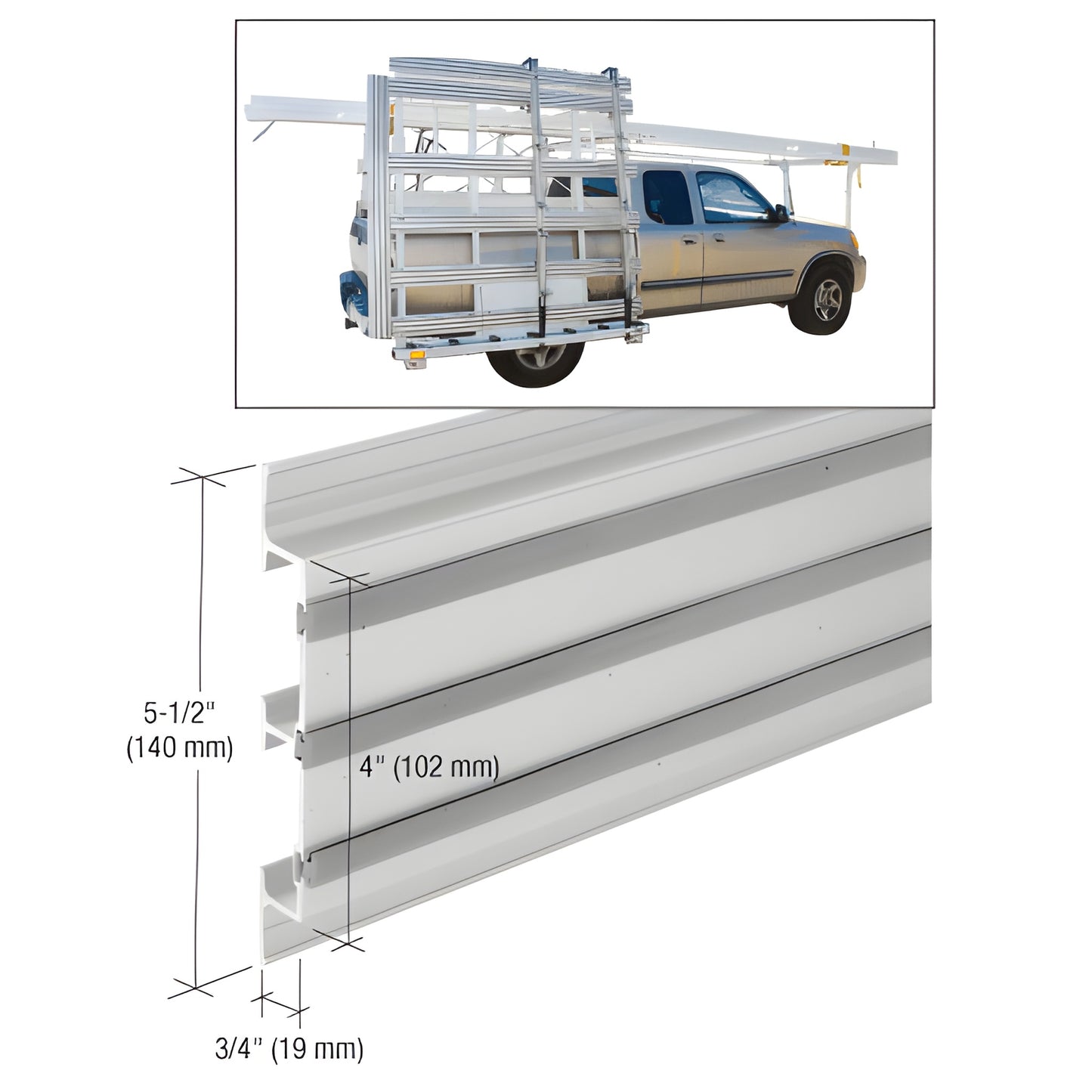 5-1/2"
(140 mm)

4" (102 mm)

3/4" (19 mm)