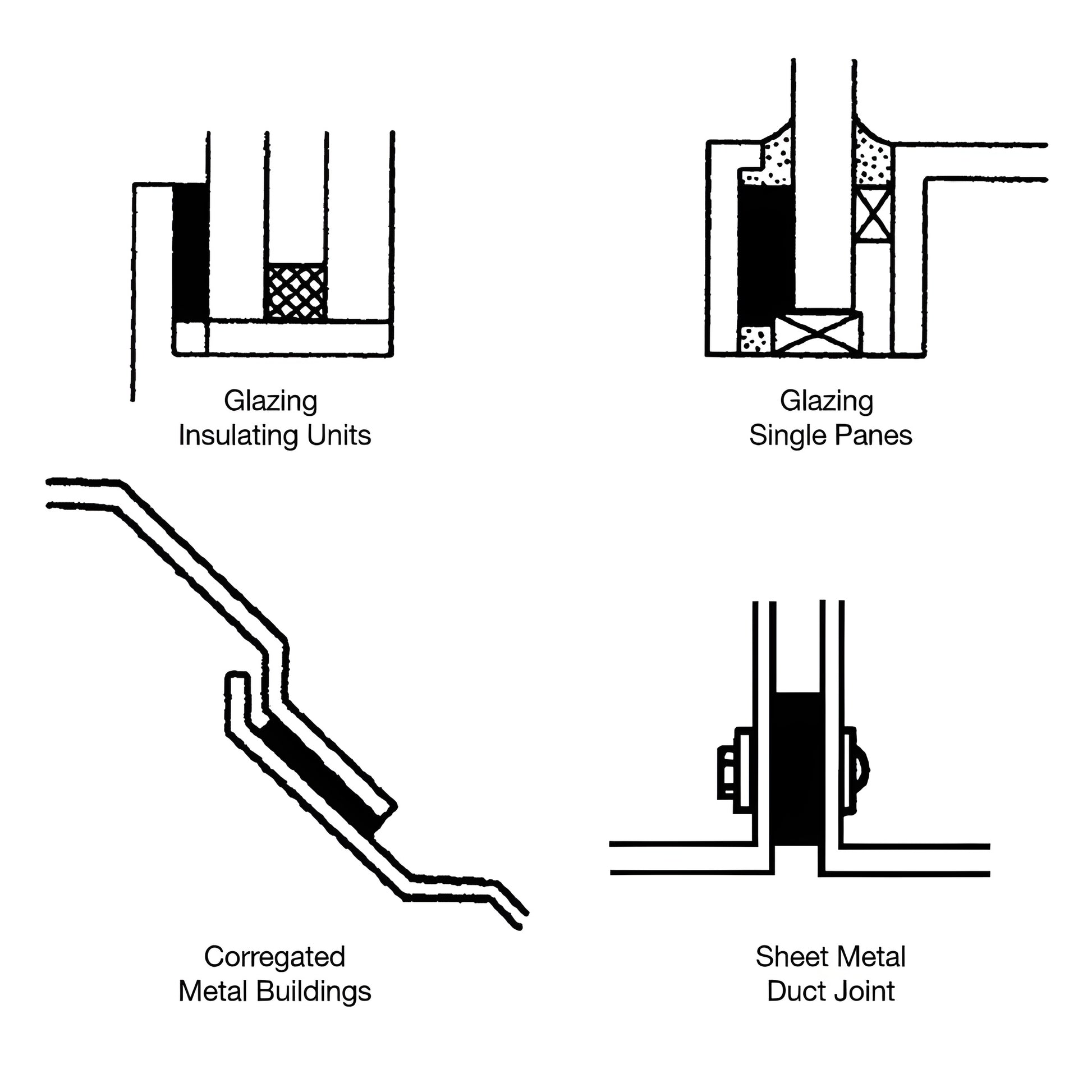 Glazing
Insulating Units

Glazing
Single Panes

Corregated
Metal Buildings

Sheet Metal
Duct Joint