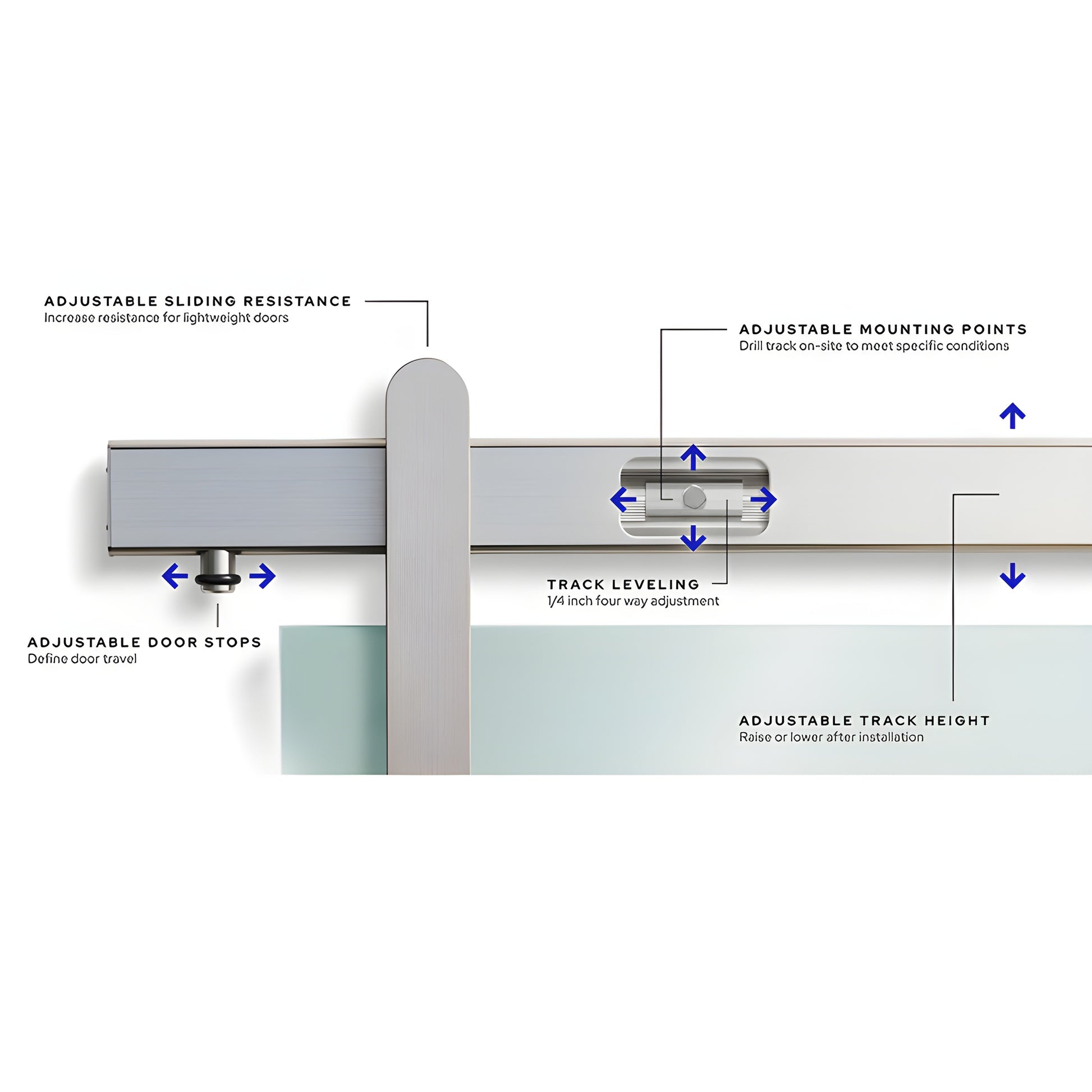 ADJUSTABLE SLIDING RESISTANCE
Increase resistance for lightweight doors

ADJUSTABLE MOUNTING POINTS
Drill track on-site to meet specific conditions

TRACK LEVELING
1/4 inch four way adjustment

ADJUSTABLE DOOR STOPS
Define door travel

ADJUSTABLE TRACK HEIGHT
Raise or lower after installation