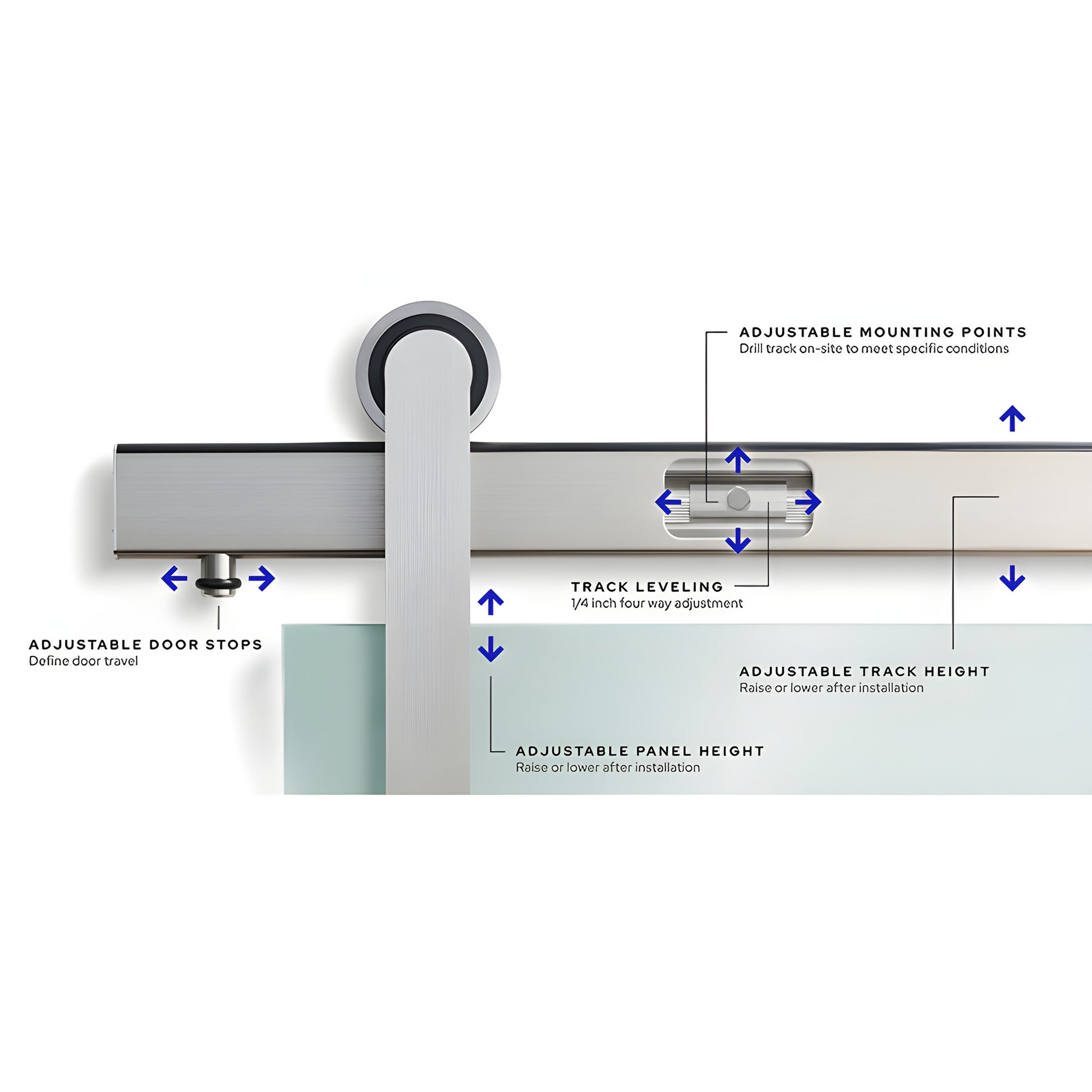 ADJUSTABLE MOUNTING POINTS
Drill track on-site to meet specific conditions

TRACK LEVELING
1/4 inch four way adjustment

ADJUSTABLE DOOR STOPS
Define door travel

ADJUSTABLE TRACK HEIGHT
Raise or lower after installation

ADJUSTABLE PANEL HEIGHT
Raise or lower after installation