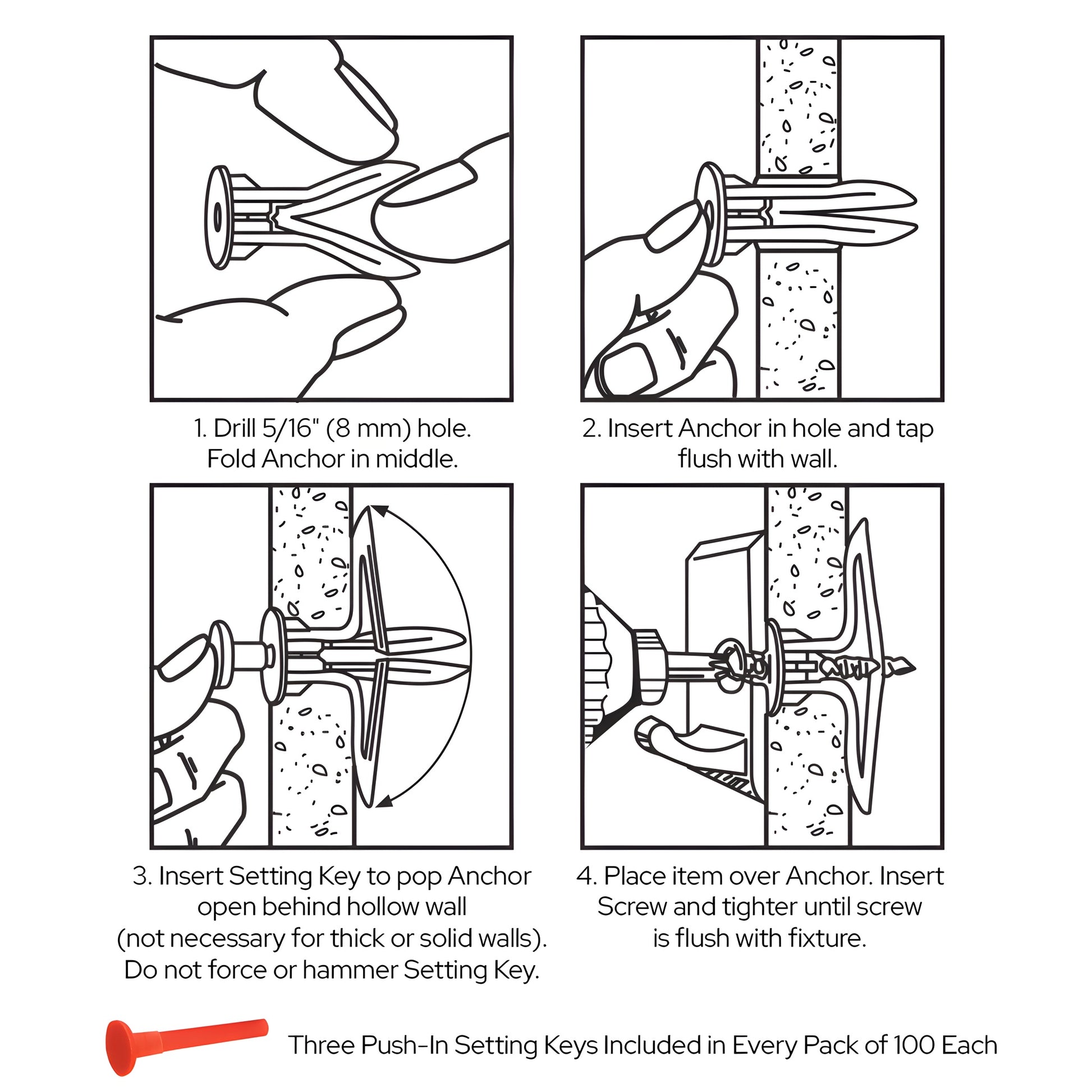 1. Drill 5/16" (8 mm) hole.
Fold Anchor in middle.

2. Insert Anchor in hole and tap flush with wall.

3. Insert Setting Key to pop Anchor open behind hollow wall (not necessary for thick or solid walls). Do not force or hammer Setting Key.

4. Place item over Anchor. Insert Screw and tighter until screw is flush with fixture.

Three Push-In Setting Keys Included in Every Pack of 100 Each