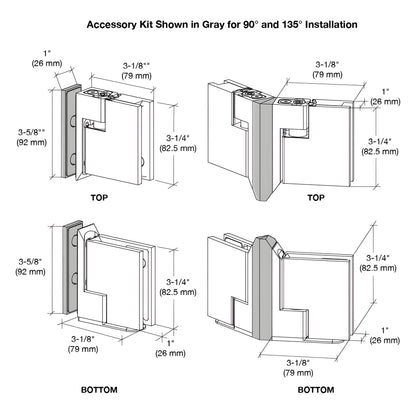 Accessory Kit Shown in Gray for 90° and 135° Installation

1"
(26 mm)

3-1/8""
(79 mm)

3-5/8""
(92 mm)

3-1/4"
(82.5 mm)

TOP

3-1/8"
(79 mm)

1"
(26 mm)

3-1/4"
(82.5 mm)

TOP

3-5/8"
(92 mm)

3-1/4"
(82.5 mm)

3-1/8"
(79 mm)

1"
(26 mm)

BOTTOM

3-1/4"
(82.5 mm)

1"
(26 mm)

3-1/8"
(79 mm)

BOTTOM