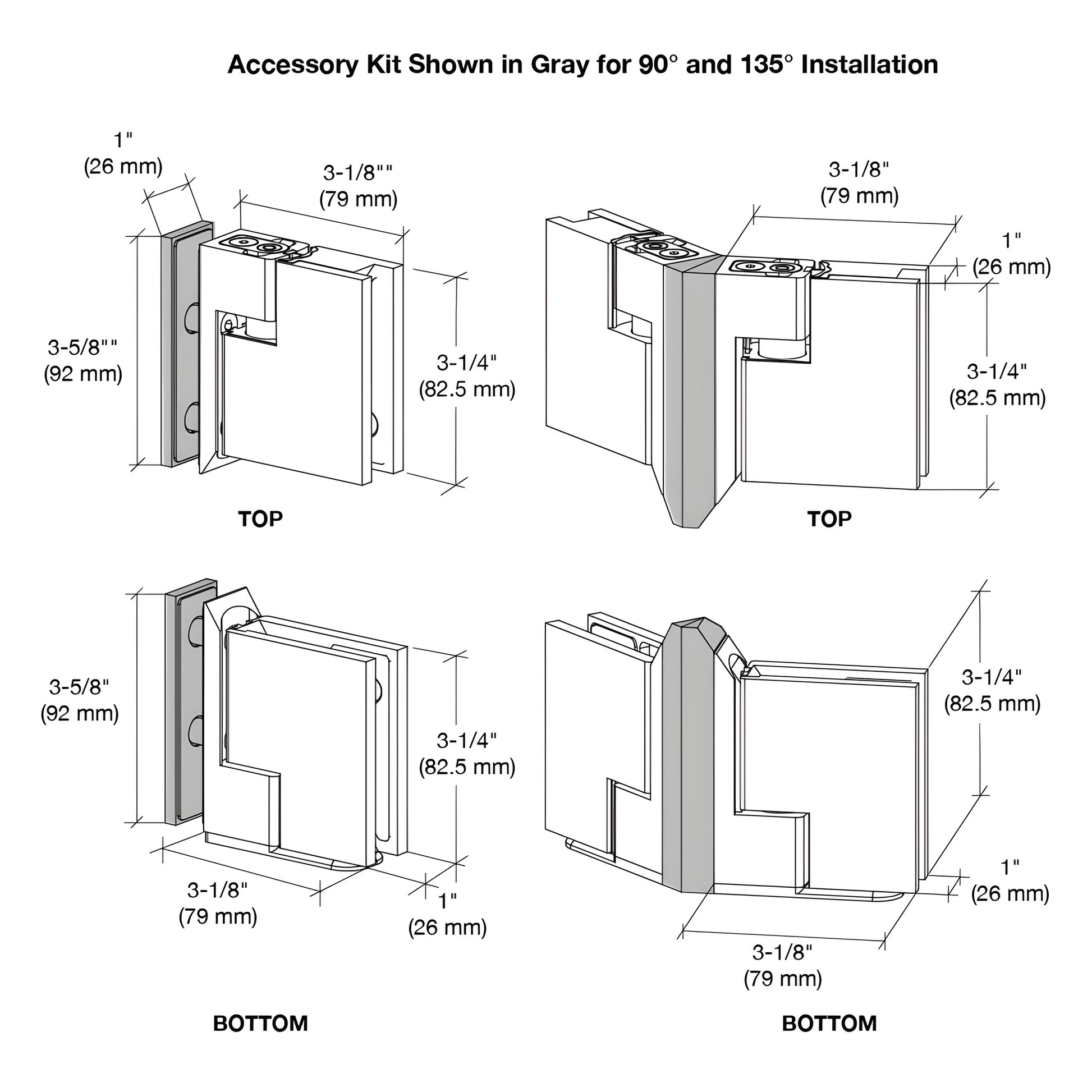 Accessory Kit Shown in Gray for 90° and 135° Installation

1"
(26 mm)

3-1/8""
(79 mm)

3-5/8""
(92 mm)

3-1/4"
(82.5 mm)

TOP

3-1/8"
(79 mm)

1"
(26 mm)

3-1/4"
(82.5 mm)

TOP

3-5/8"
(92 mm)

3-1/4"
(82.5 mm)

3-1/8"
(79 mm)

1"
(26 mm)

BOTTOM

3-1/4"
(82.5 mm)

1"
(26 mm)

3-1/8"
(79 mm)

BOTTOM