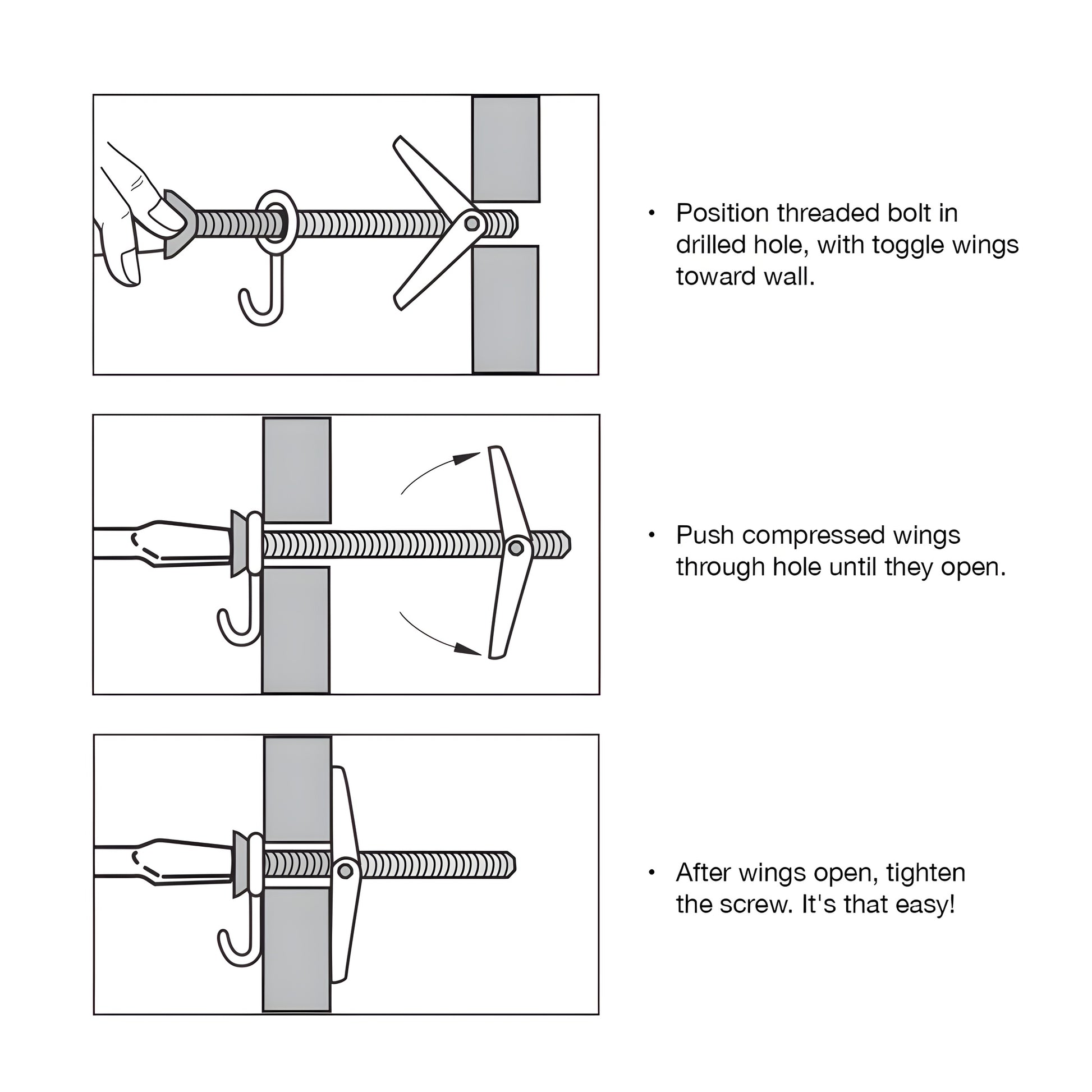 • Position threaded bolt in drilled hole, with toggle wings toward wall.

• Push compressed wings through hole until they open.

• After wings open, tighten the screw. It's that easy!