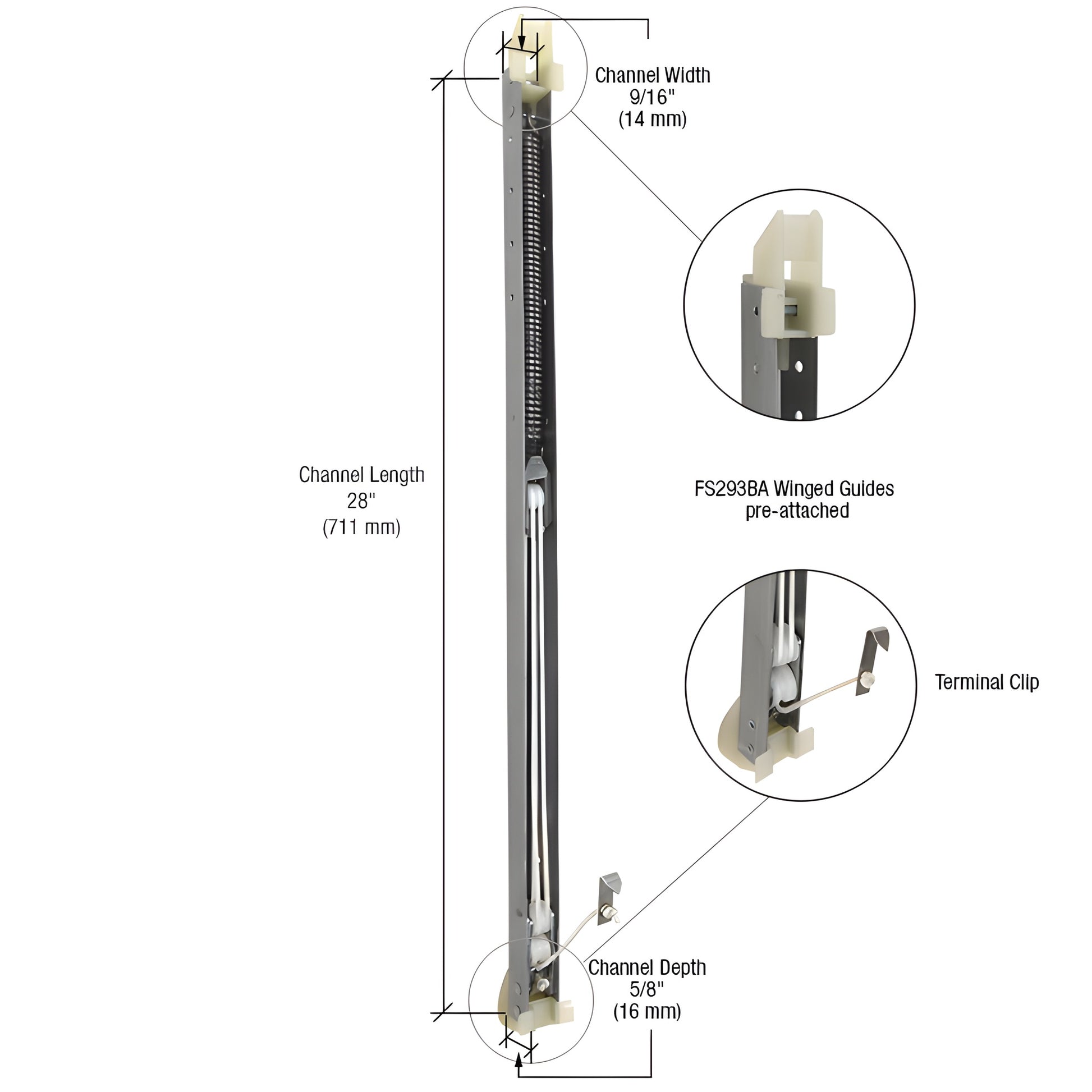 Channel Width
9/16"
(14 mm)

Channel Length
28"
(711 mm)

FS293BA Winged Guides
pre-attached

Terminal Clip

Channel Depth
5/8"
(16 mm)