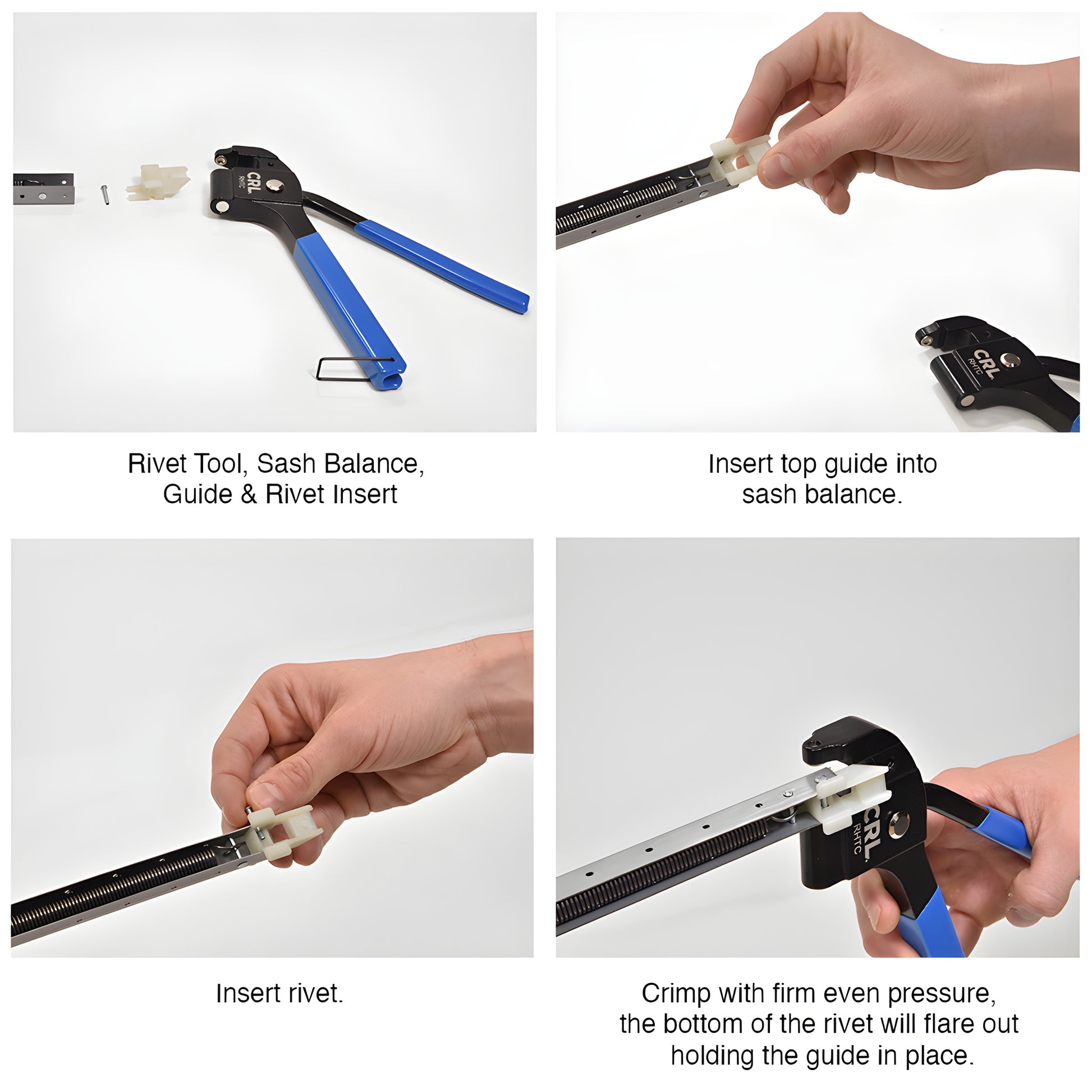 CRL
RHTC

Rivet Tool, Sash Balance, Guide & Rivet Insert

CRL
RHTC

Insert top guide into sash balance.

Insert rivet.

CRL
RHTC

Crimp with firm even pressure, the bottom of the rivet will flare out holding the guide in place.