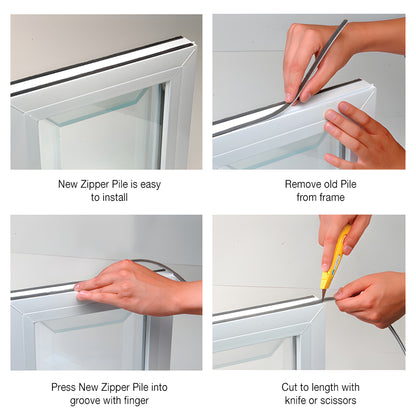 New Zipper Pile is easy to install

Remove old Pile from frame

Press New Zipper Pile into groove with finger

Cut to length with knife or scissors