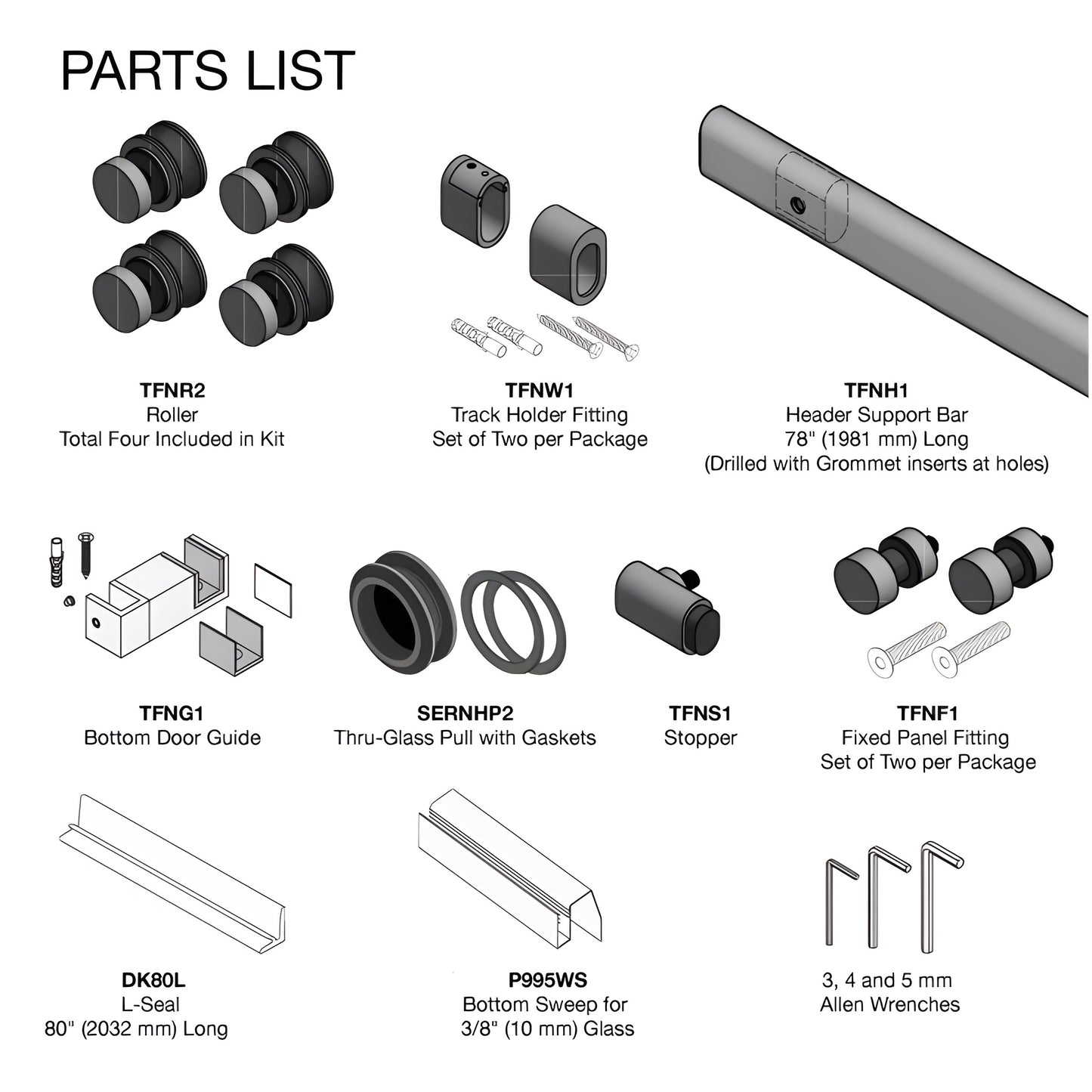 PARTS LIST

TFNR2
Roller
Total Four Included in Kit

TFNW1
Track Holder Fitting
Set of Two per Package

TFNH1
Header Support Bar
78" (1981 mm) Long
(Drilled with Grommet inserts at holes)

TFNG1
Bottom Door Guide

SERNHP2
Thru-Glass Pull with Gaskets

TFNS1
Stopper

TFNF1
Fixed Panel Fitting
Set of Two per Package

DK80L
L-Seal
80" (2032 mm) Long

P995WS
Bottom Sweep for
3/8" (10 mm) Glass

3, 4 and 5 mm
Allen Wrenches