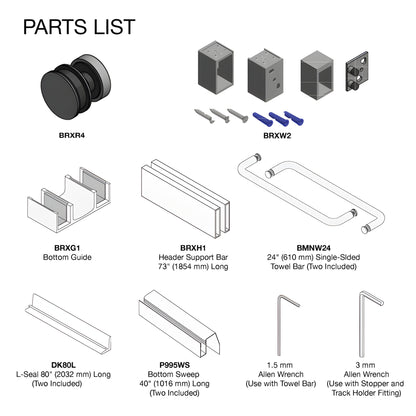 PARTS LIST

BRXR4

BRXW2

BRXG1
Bottom Guide

BRXH1
Header Support Bar
73" (1854 mm) Long

BMNW24
24" (610 mm) Single-Sided
Towel Bar (Two Included)

DK80L
L-Seal 80" (2032 mm) Long
(Two Included)

P995WS
Bottom Sweep
40" (1016 mm) Long
(Two Included)

1.5 mm
Allen Wrench
(Use with Towel Bar)

3 mm
Allen Wrench
(Use with Stopper and
Track Holder Fitting)