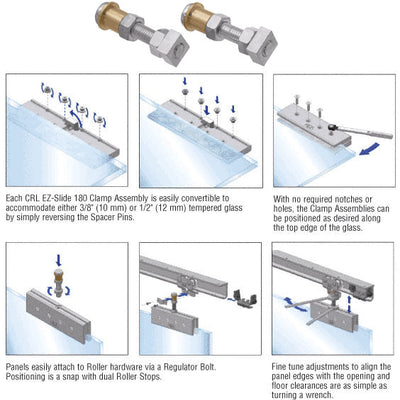 Each CRL EZ-Slide 180 Clamp Assembly is easily convertible to accommodate either 3/8" (10 mm) or 1/2" (12 mm) tempered glass by simply reversing the Spacer Pins.

With no required notches or holes, the Clamp Assemblies can be positioned as desired along the top edge of the glass.

Panels easily attach to Roller hardware via a Regulator Bolt. Positioning is a snap with dual Roller Stops.

Fine tune adjustments to align the panel edges with the opening and floor clearances are as simple as turning a wrench.