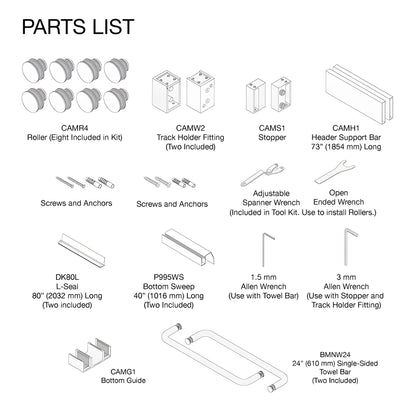 PARTS LIST

CAMR4
Roller (Eight Included in Kit)

CAMW2
Track Holder Fitting
(Two Included)

CAMS1
Stopper

CAMH1
Header Support Bar
73" (1854 mm) Long

Screws and Anchors

Screws and Anchors

Adjustable
Spanner Wrench

Open
Ended Wrench

(Included in Tool Kit. Use to install Rollers.)

DK80L
L-Seal
80" (2032 mm) Long
(Two included)

P995WS
Bottom Sweep
40" (1016 mm) Long
(Two Included)

1.5 mm
Allen Wrench
(Use with Towel Bar)

3 mm
Allen Wrench
(Use with Stopper and Track Holder Fitting)

CAMG1
Bottom Guide

BMNW24
24" (610 mm) Single-Sided
Towel Bar
(Two Included)