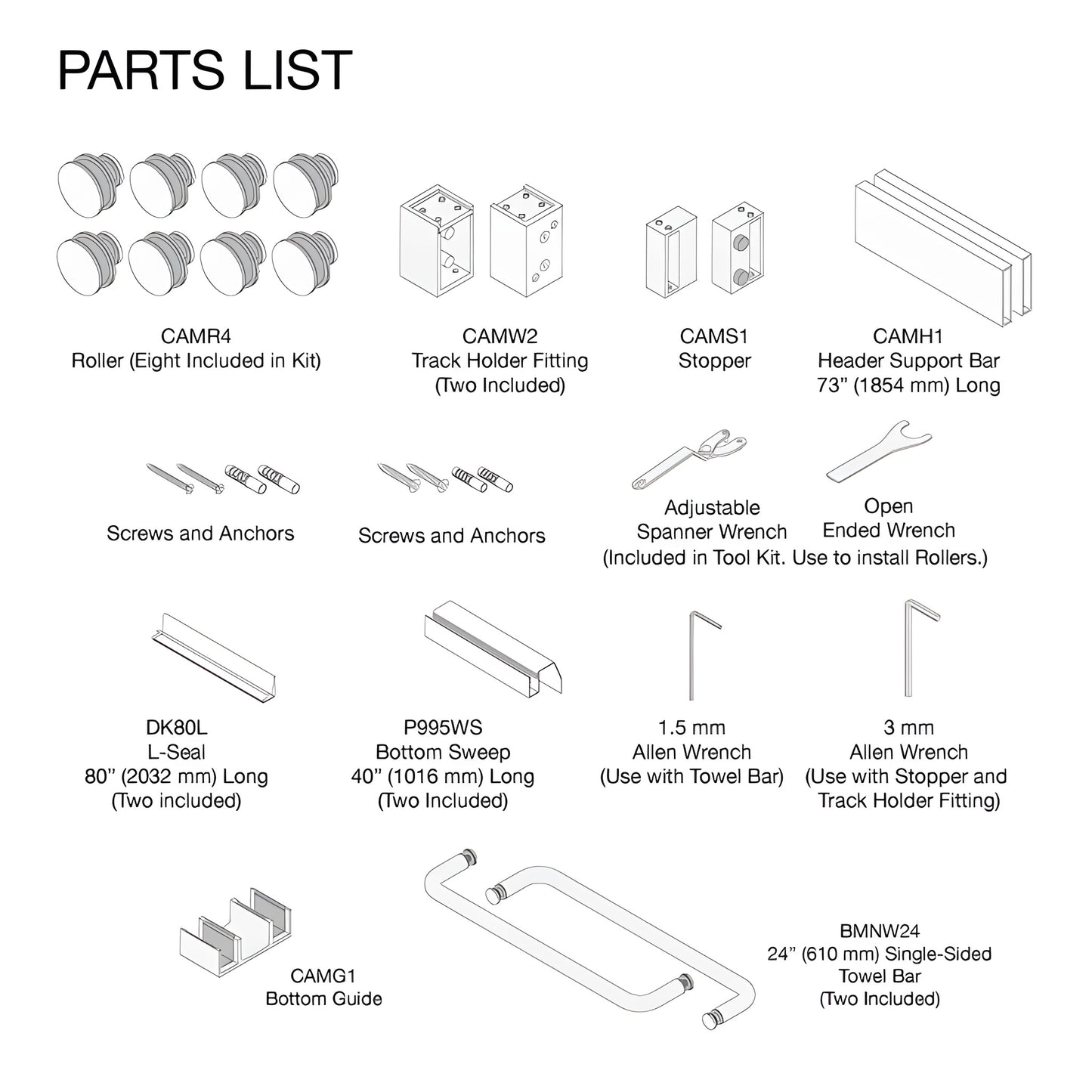 PARTS LIST

CAMR4
Roller (Eight Included in Kit)

CAMW2
Track Holder Fitting
(Two Included)

CAMS1
Stopper

CAMH1
Header Support Bar
73" (1854 mm) Long

Screws and Anchors

Screws and Anchors

Adjustable
Spanner Wrench

Open
Ended Wrench

(Included in Tool Kit. Use to install Rollers.)

DK80L
L-Seal
80" (2032 mm) Long
(Two included)

P995WS
Bottom Sweep
40" (1016 mm) Long
(Two Included)

1.5 mm
Allen Wrench
(Use with Towel Bar)

3 mm
Allen Wrench
(Use with Stopper and Track Holder Fitting)

CAMG1
Bottom Guide

BMNW24
24" (610 mm) Single-Sided
Towel Bar
(Two Included)