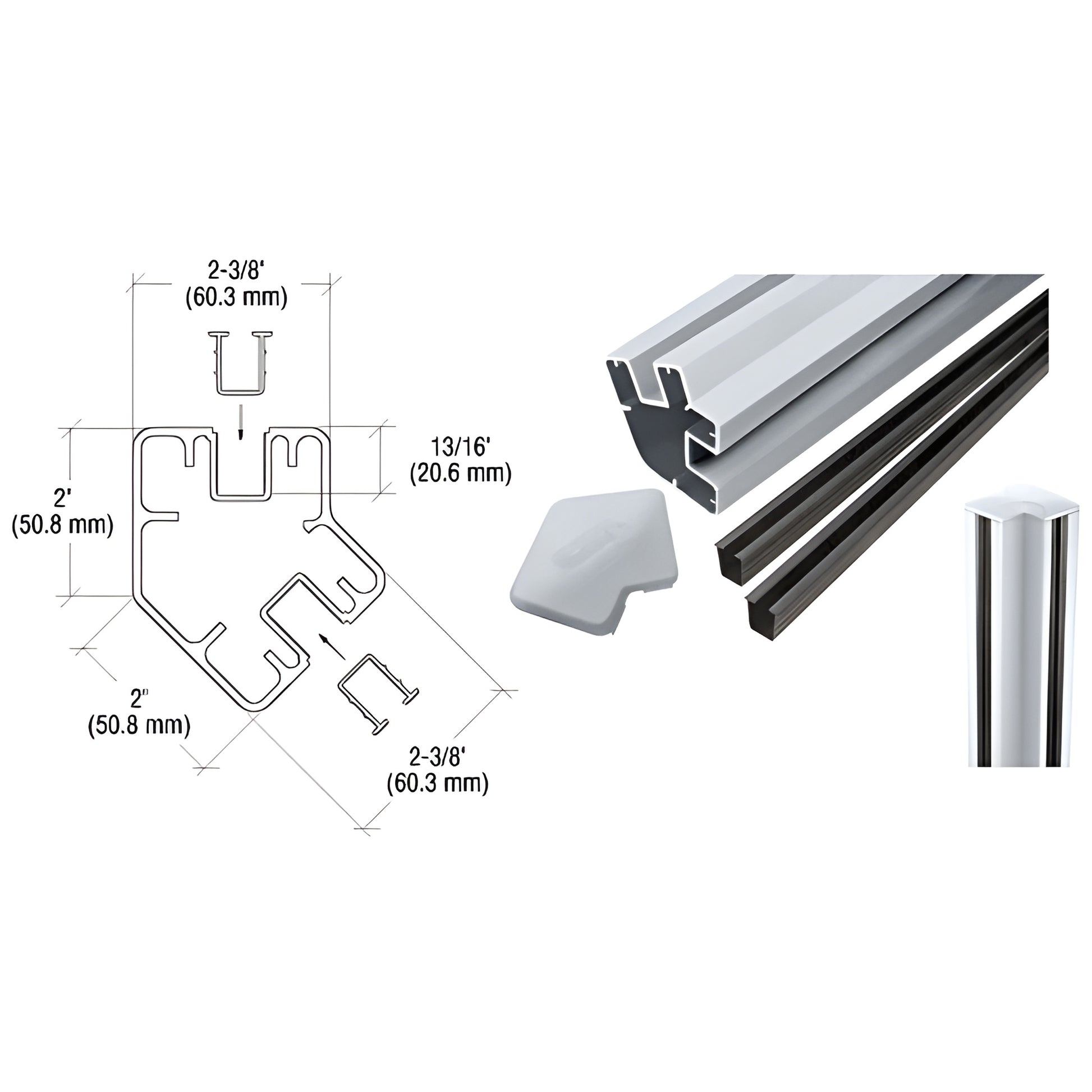 2-3/8'
(60.3 mm)

13/16'
(20.6 mm)

2'
(50.8 mm)

2"
(50.8 mm)

2-3/8'
(60.3 mm)