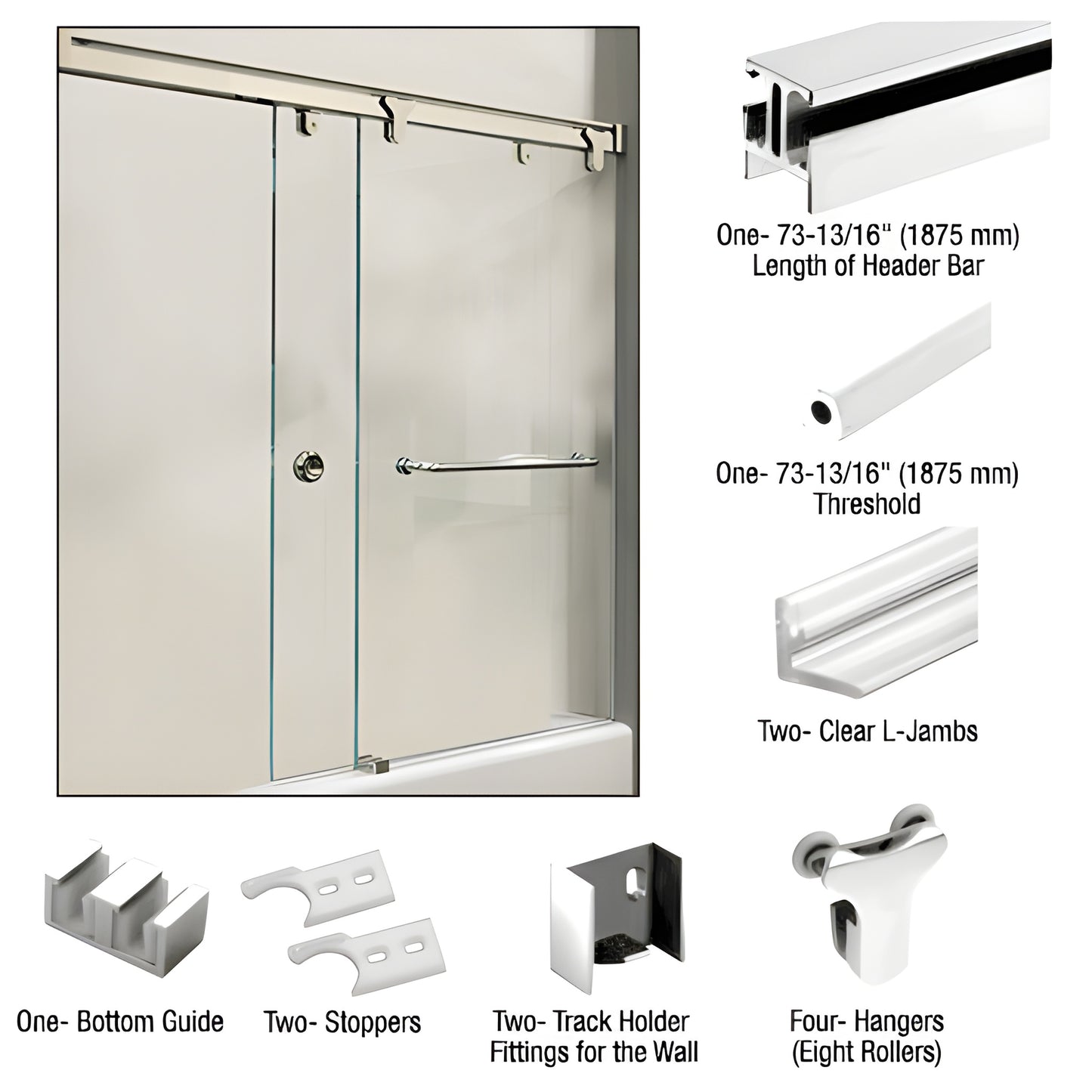 One- 73-13/16" (1875 mm)
Length of Header Bar

One- 73-13/16" (1875 mm)
Threshold

Two- Clear L-Jambs

One- Bottom Guide

Two- Stoppers

Two- Track Holder
Fittings for the Wall

Four- Hangers
(Eight Rollers)