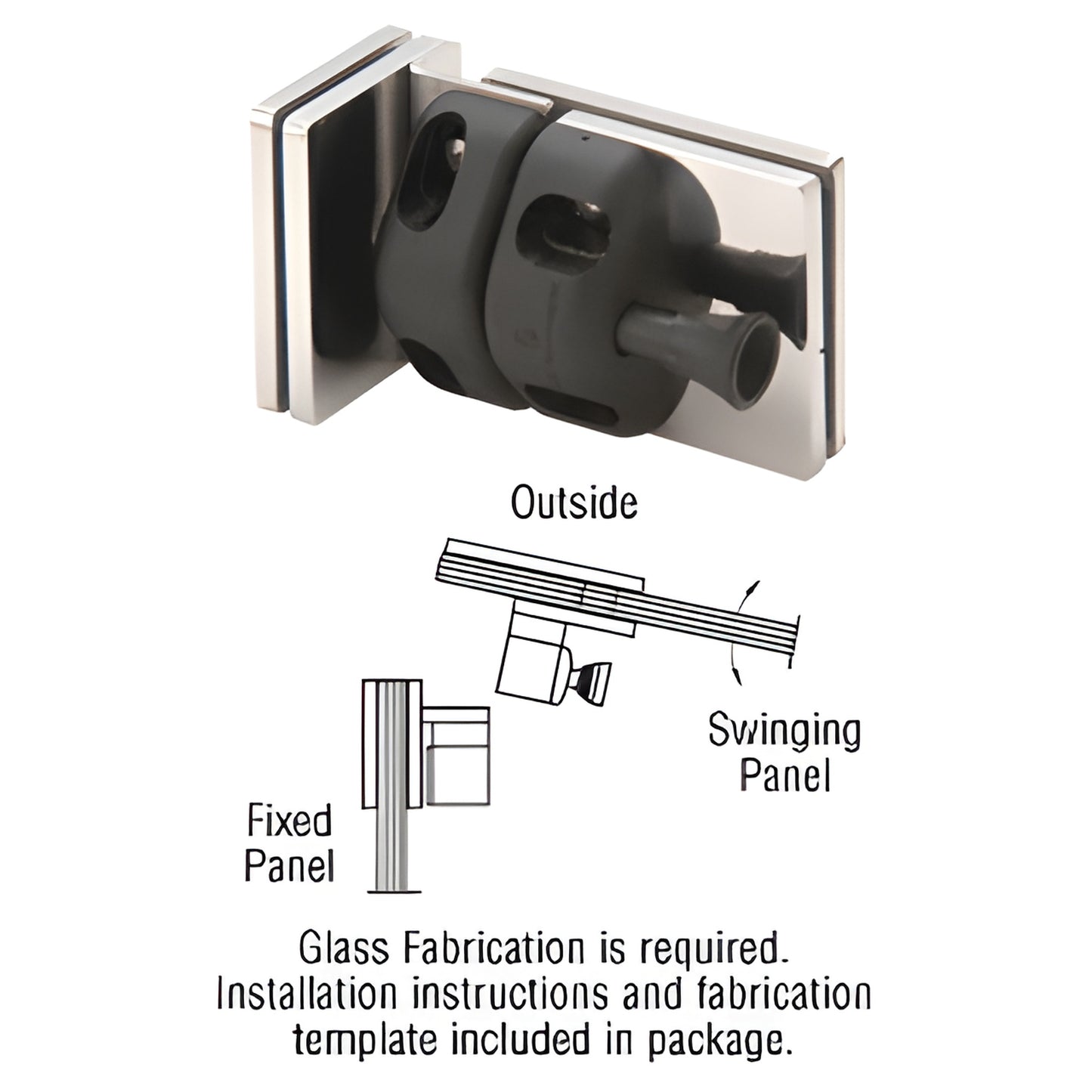 Outside

Swinging Panel

Fixed Panel

Glass Fabrication is required. Installation instructions and fabrication template included in package.