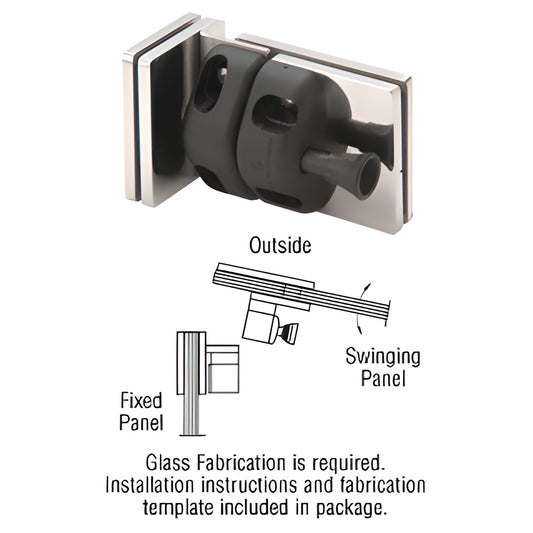 Outside

Swinging Panel

Fixed Panel

Glass Fabrication is required. Installation instructions and fabrication template included in package.