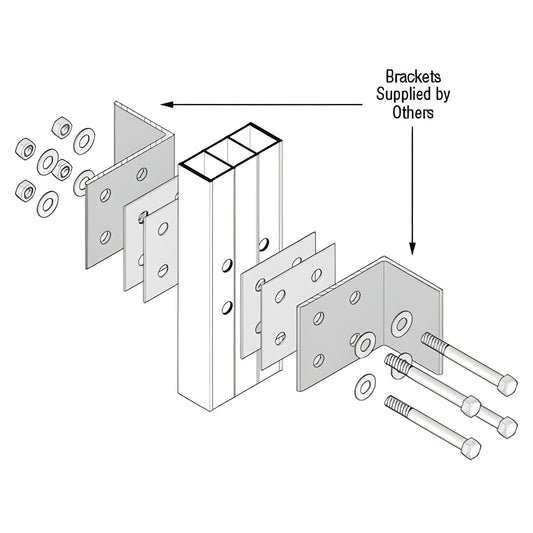 Brackets Supplied by Others