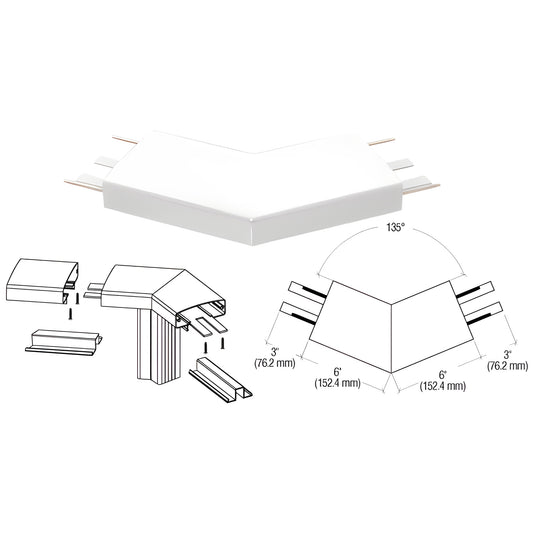 135°

3"
(76.2 mm)

6"
(152.4 mm)

6"
(152.4 mm)

3"
(76.2 mm)