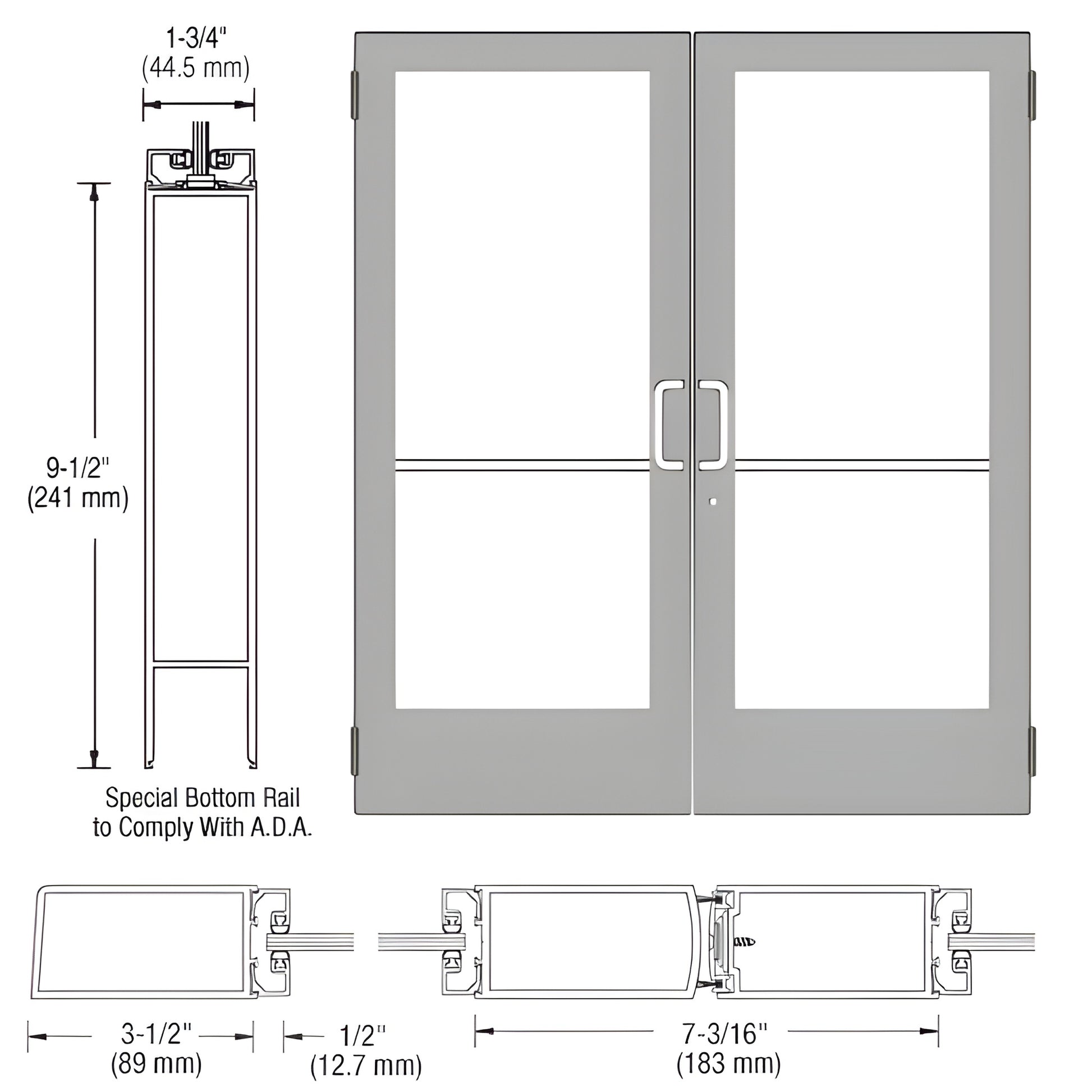 1-3/4"
(44.5 mm)

9-1/2"
(241 mm)

Special Bottom Rail
to Comply With A.D.A.

3-1/2"
(89 mm)

1/2"
(12.7 mm)

7-3/16"
(183 mm)