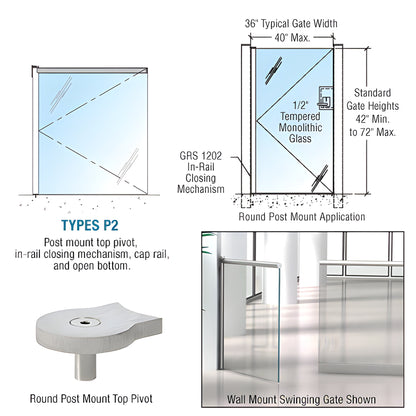 36" Typical Gate Width
40" Max.

Standard Gate Heights 42" Min. to 72" Max.

1/2" Tempered Monolithic Glass

GRS 1202 In-Rail Closing Mechanism

Round Post Mount Application

TYPES P2

Post mount top pivot, in-rail closing mechanism, cap rail, and open bottom.

Round Post Mount Top Pivot

Wall Mount Swinging Gate Shown