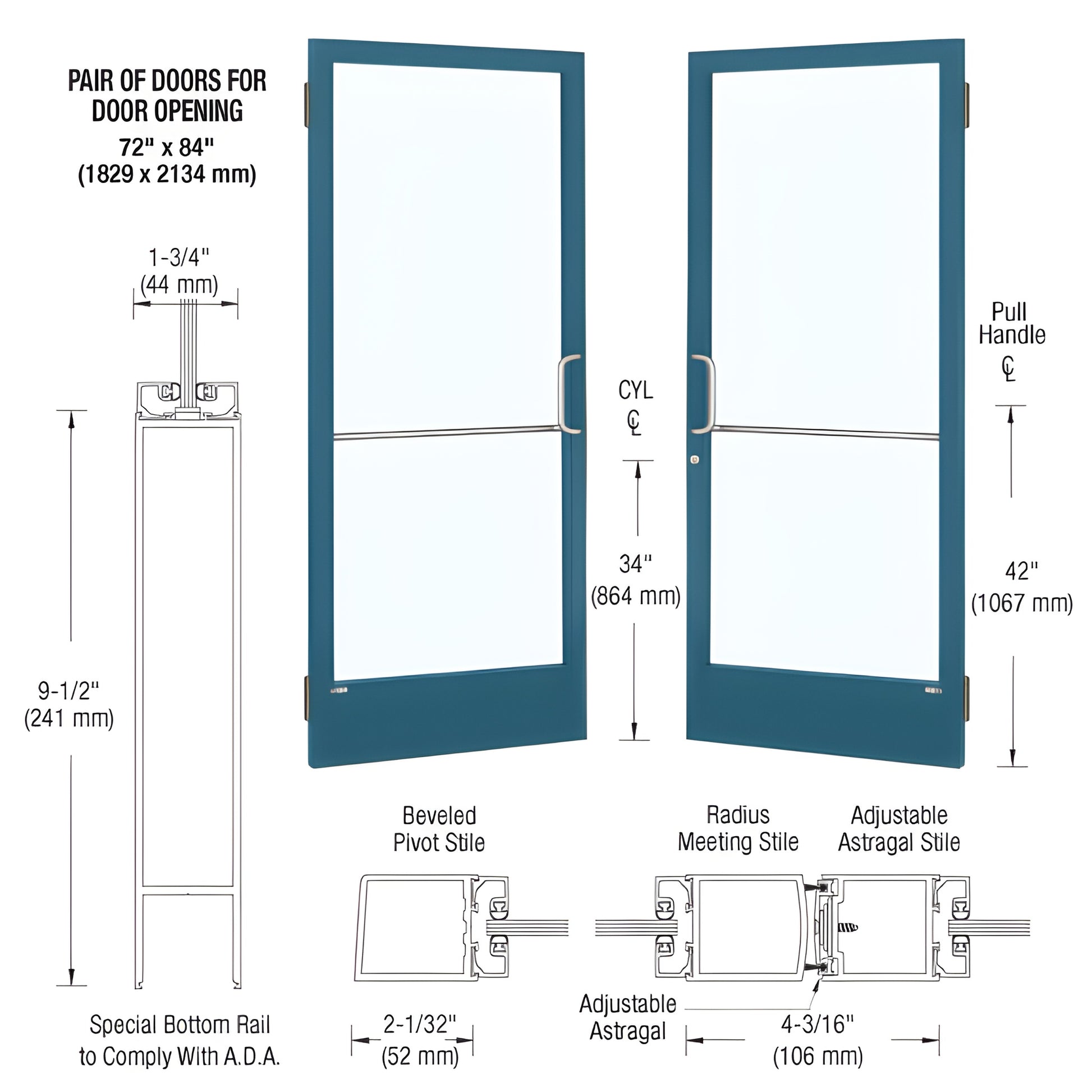 PAIR OF DOORS FOR DOOR OPENING
72" x 84"
(1829 x 2134 mm)

1-3/4"
(44 mm)

9-1/2"
(241 mm)

Special Bottom Rail to Comply With A.D.A.

CYL
℄

34"
(864 mm)

Pull Handle
℄

42"
(1067 mm)

Beveled Pivot Stile

2-1/32"
(52 mm)

Radius Meeting Stile

Adjustable Astragal Stile

Adjustable Astragal

4-3/16"
(106 mm)