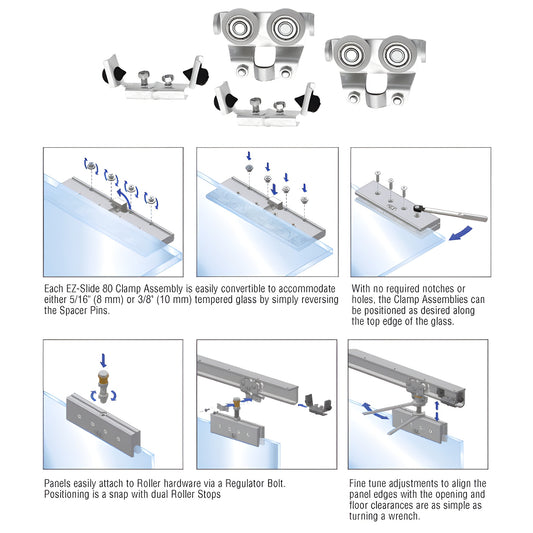 Each EZ-Slide 80 Clamp Assembly is easily convertible to accommodate either 5/16" (8 mm) or 3/8" (10 mm) tempered glass by simply reversing the Spacer Pins.

With no required notches or holes, the Clamp Assemblies can be positioned as desired along the top edge of the glass.

Panels easily attach to Roller hardware via a Regulator Bolt. Positioning is a snap with dual Roller Stops

Fine tune adjustments to align the panel edges with the opening and floor clearances are as simple as turning a wrench.