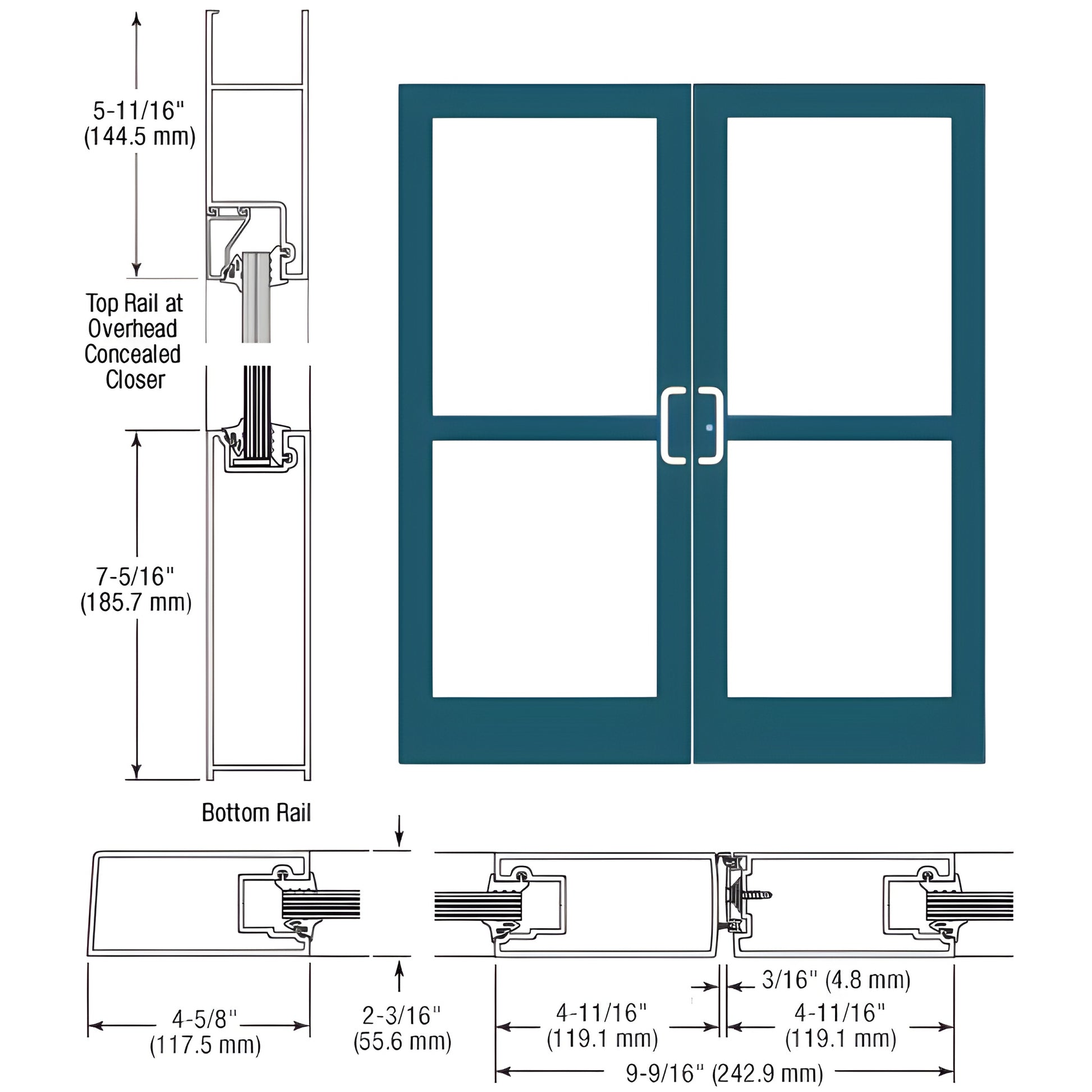 5-11/16" (144.5 mm)

Top Rail at Overhead Concealed Closer

7-5/16" (185.7 mm)

Bottom Rail

4-5/8" (117.5 mm)

2-3/16" (55.6 mm)

3/16" (4.8 mm)

4-11/16" (119.1 mm)

4-11/16" (119.1 mm)

9-9/16" (242.9 mm)