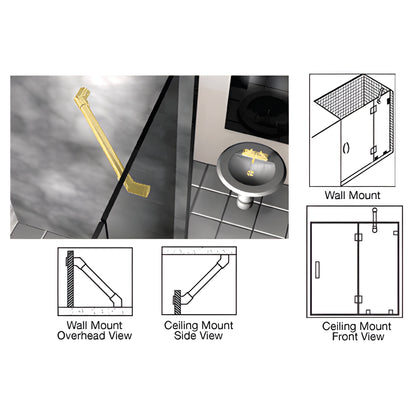 Wall Mount

Wall Mount
Overhead View

Ceiling Mount
Side View

Ceiling Mount
Front View