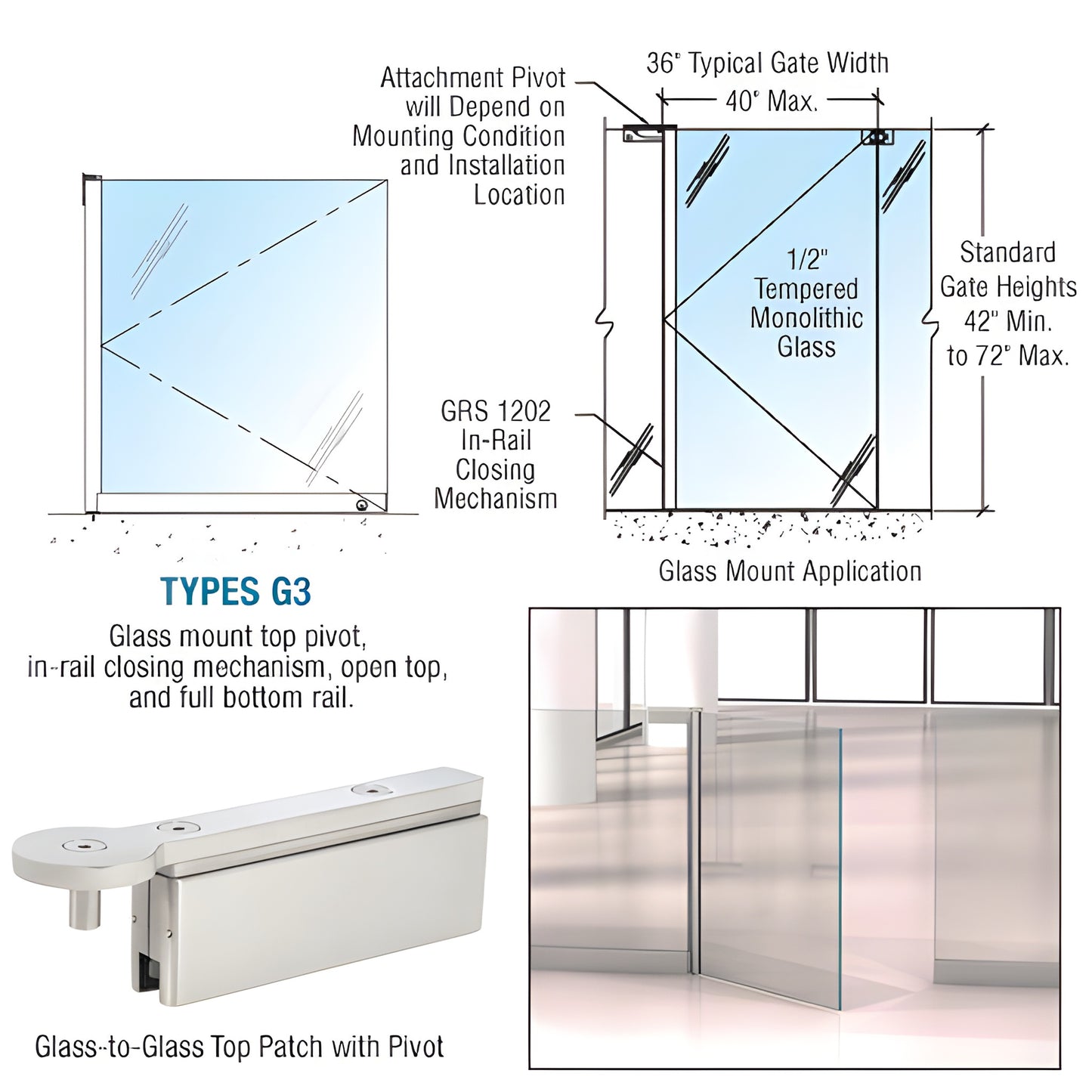 Attachment Pivot will Depend on Mounting Condition and Installation Location

36" Typical Gate Width

40" Max.

1/2" Tempered Monolithic Glass

Standard Gate Heights 42" Min. to 72" Max.

GRS 1202 In-Rail Closing Mechanism

Glass Mount Application

TYPES G3

Glass mount top pivot, in-rail closing mechanism, open top, and full bottom rail.

Glass-to-Glass Top Patch with Pivot