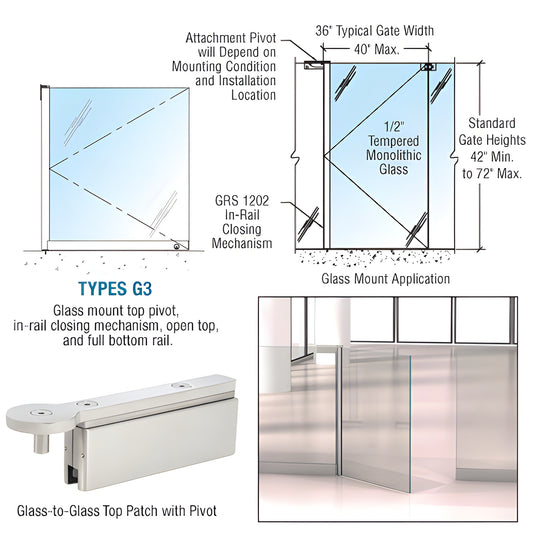 Attachment Pivot will Depend on Mounting Condition and Installation Location

36" Typical Gate Width
40" Max.

1/2" Tempered Monolithic Glass

Standard Gate Heights 42" Min. to 72" Max.

GRS 1202 In-Rail Closing Mechanism

Glass Mount Application

TYPES G3

Glass mount top pivot, in-rail closing mechanism, open top, and full bottom rail.

Glass-to-Glass Top Patch with Pivot