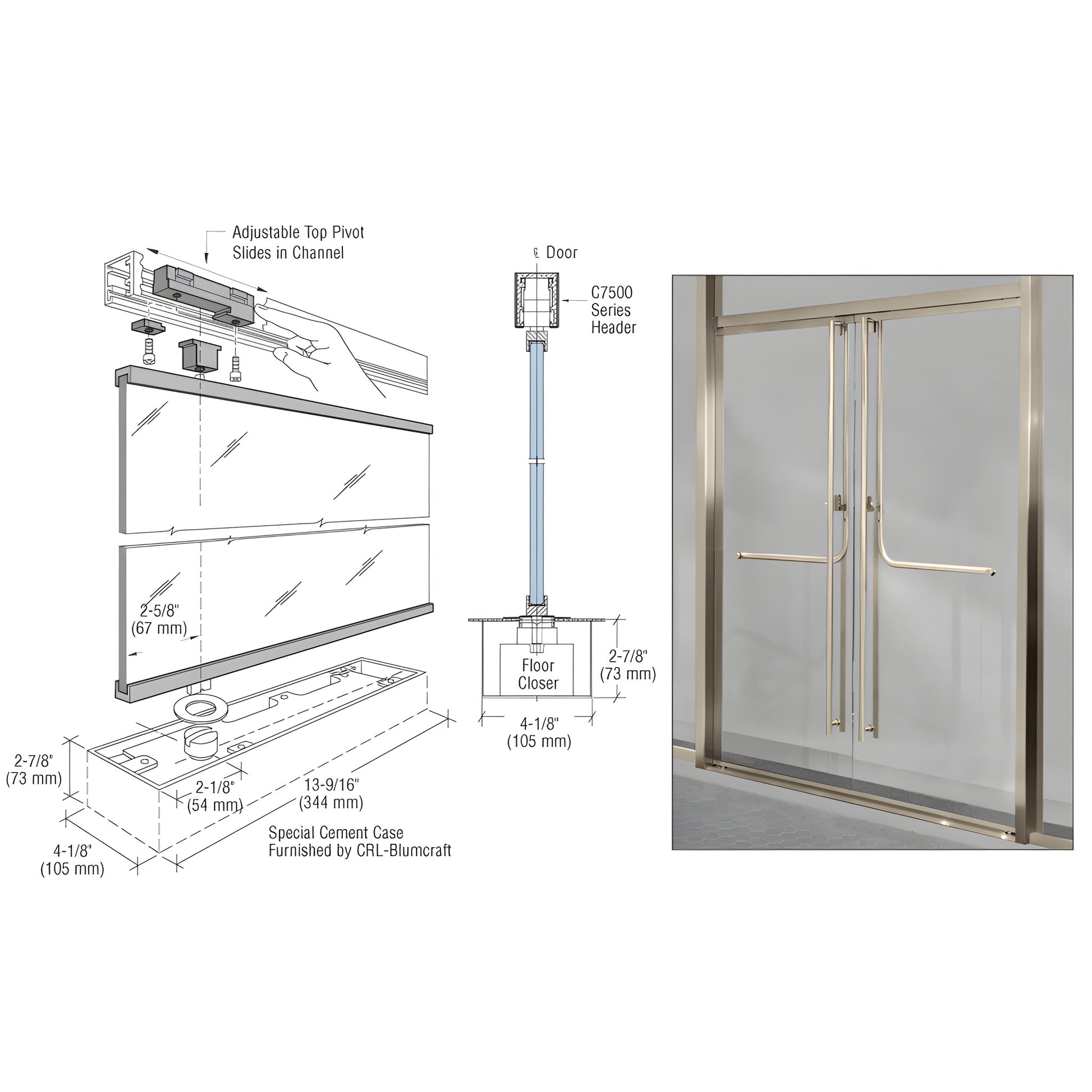 Adjustable Top Pivot Slides in Channel

2-5/8" (67 mm)

2-7/8" (73 mm)

2-1/8" (54 mm)

13-9/16" (344 mm)

4-1/8" (105 mm)

Special Cement Case Furnished by CRL-Blumcraft

℄ Door

C7500 Series Header

Floor Closer

2-7/8" (73 mm)

4-1/8" (105 mm)