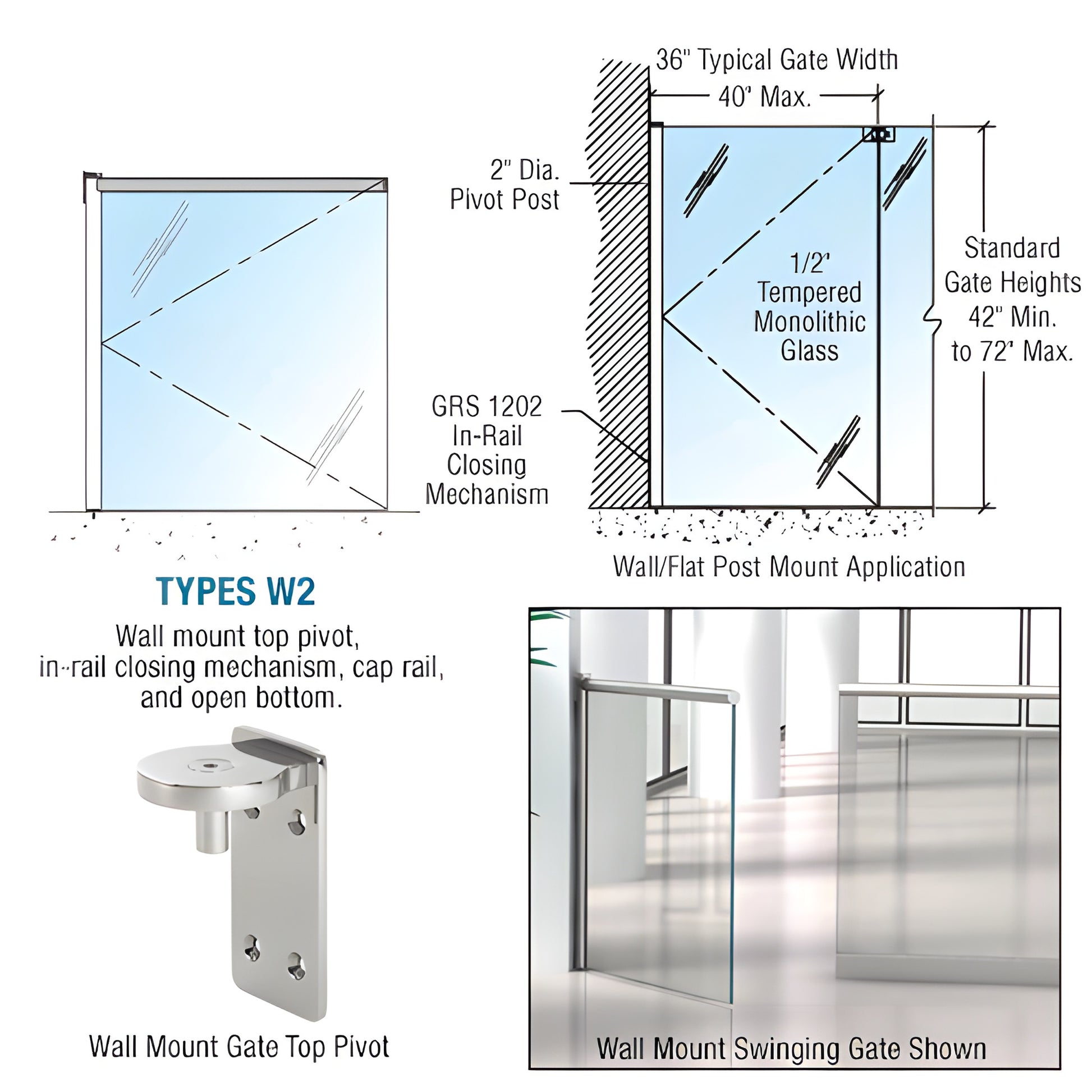 36" Typical Gate Width
40" Max.

2" Dia. Pivot Post

1/2" Tempered Monolithic Glass

Standard Gate Heights 42" Min. to 72" Max.

GRS 1202 In-Rail Closing Mechanism

Wall/Flat Post Mount Application

TYPES W2

Wall mount top pivot, in-rail closing mechanism, cap rail, and open bottom.

Wall Mount Gate Top Pivot

Wall Mount Swinging Gate Shown