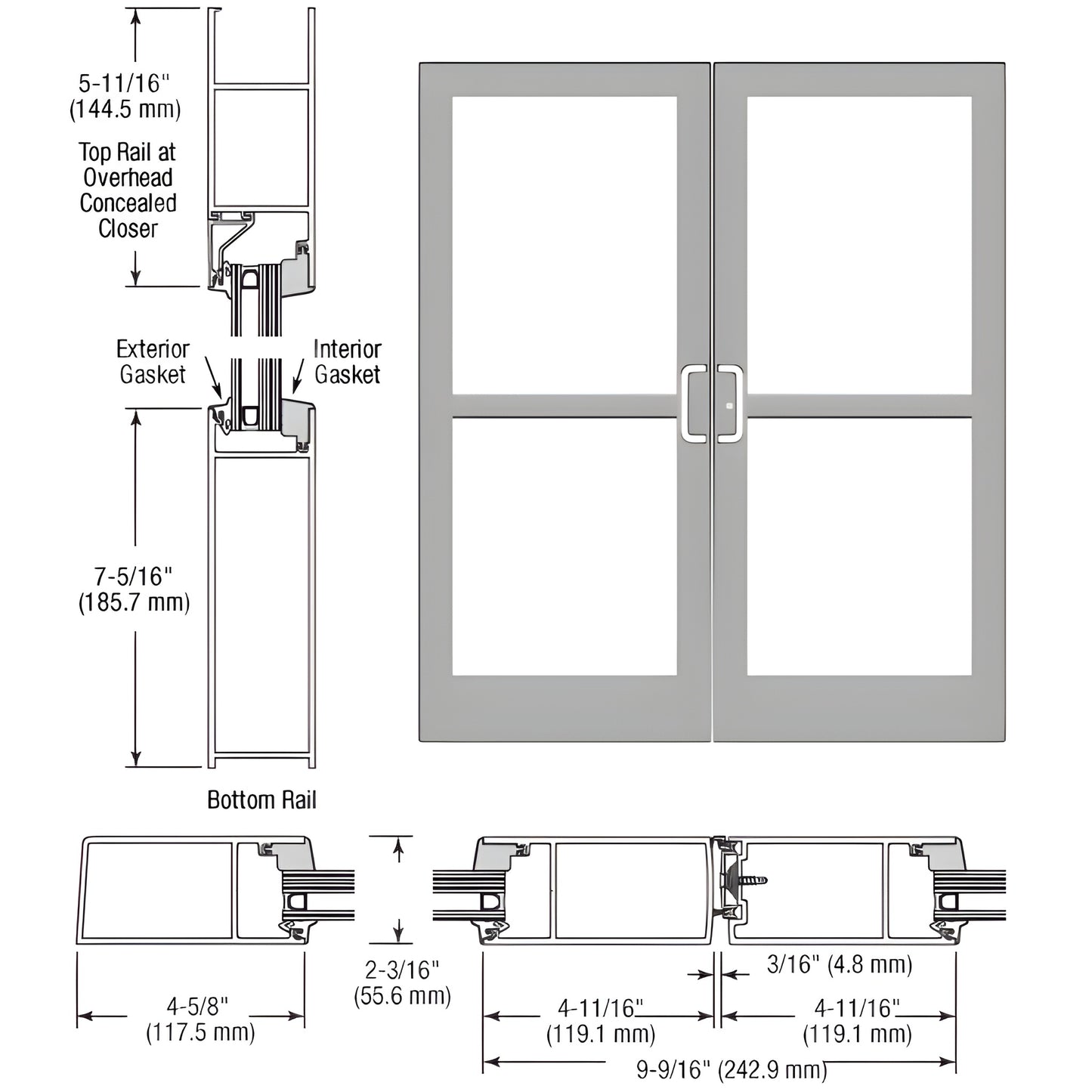 5-11/16"
(144.5 mm)

Top Rail at Overhead Concealed Closer

Exterior Gasket

Interior Gasket

7-5/16"
(185.7 mm)

Bottom Rail

4-5/8"
(117.5 mm)

2-3/16"
(55.6 mm)

3/16" (4.8 mm)

4-11/16"
(119.1 mm)

4-11/16"
(119.1 mm)

9-9/16" (242.9 mm)