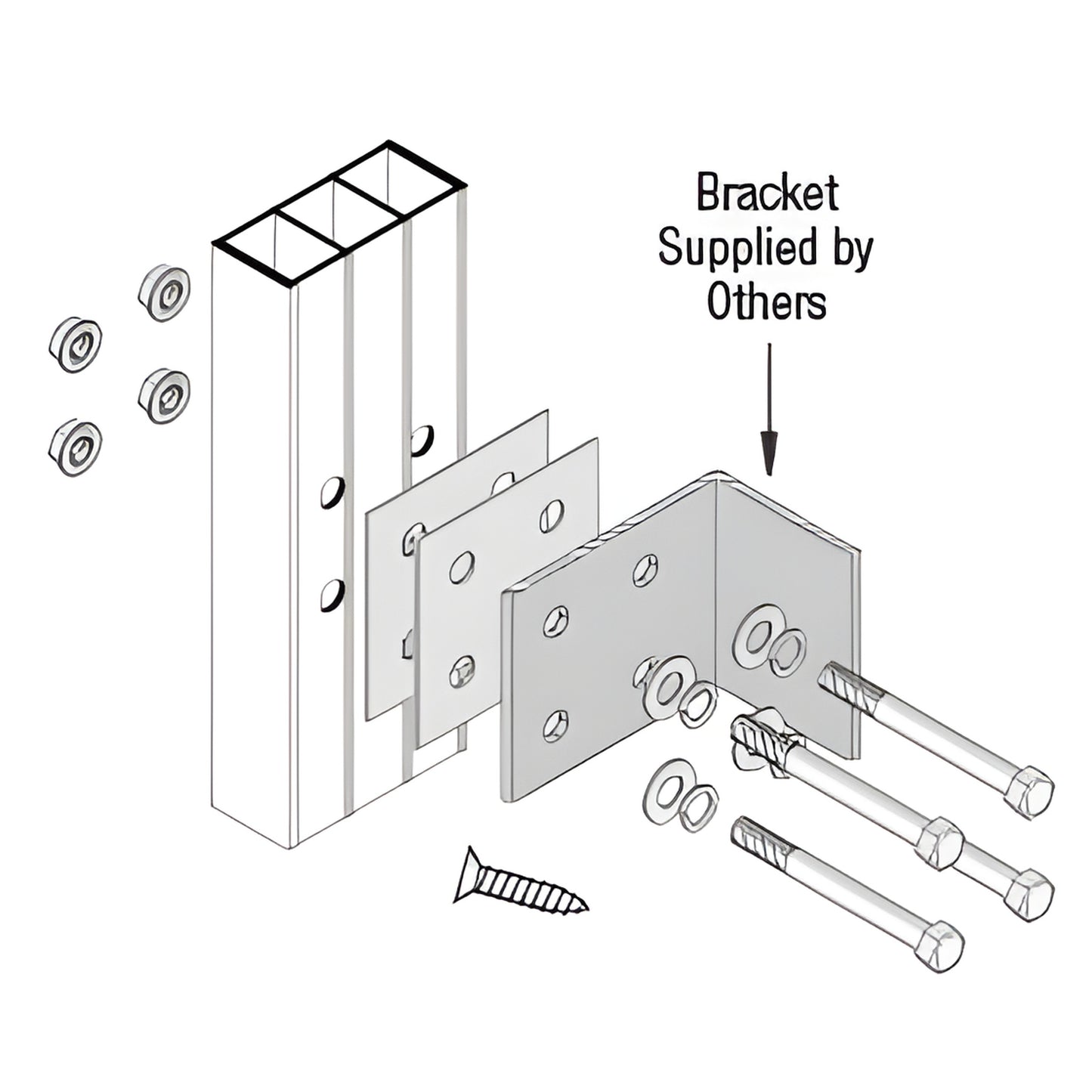 Bracket Supplied by Others