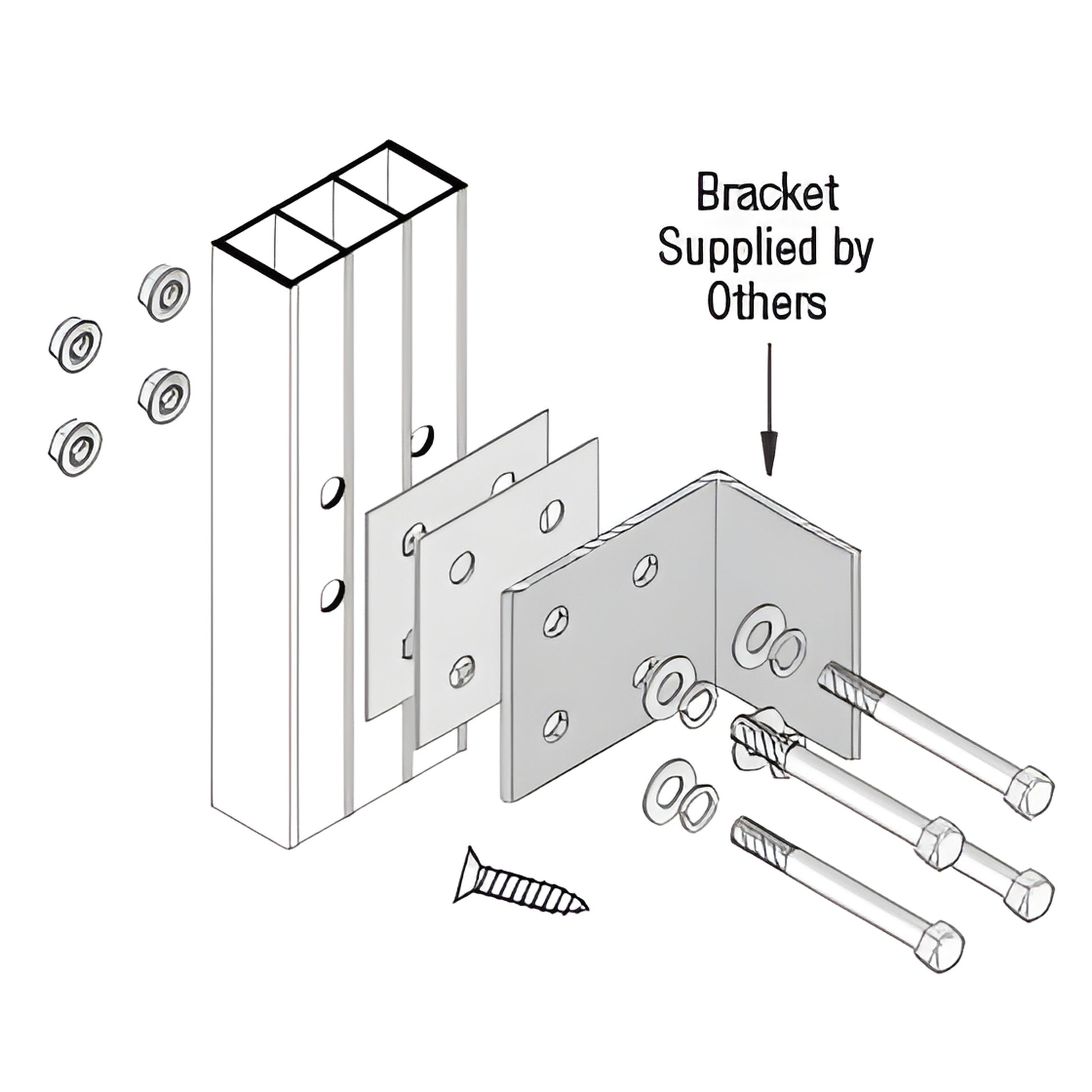 Bracket Supplied by Others