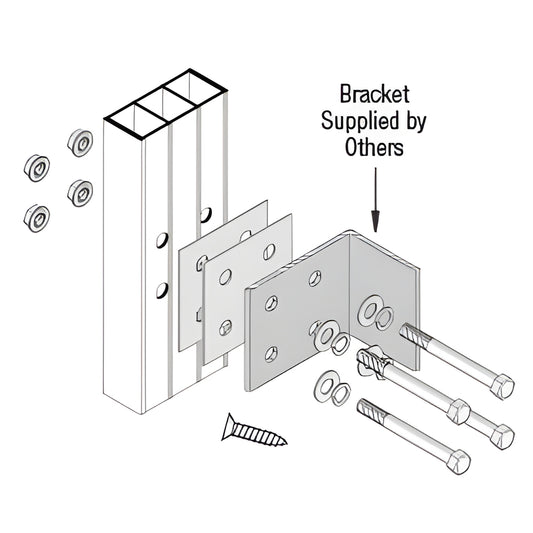 Bracket Supplied by Others