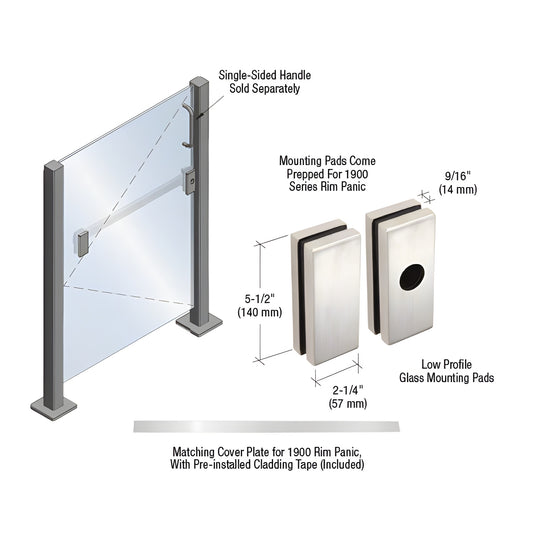 Single-Sided Handle
Sold Separately

Mounting Pads Come
Prepped For 1900
Series Rim Panic

9/16"
(14 mm)

5-1/2"
(140 mm)

2-1/4"
(57 mm)

Low Profile
Glass Mounting Pads

Matching Cover Plate for 1900 Rim Panic,
With Pre-installed Cladding Tape (Included)