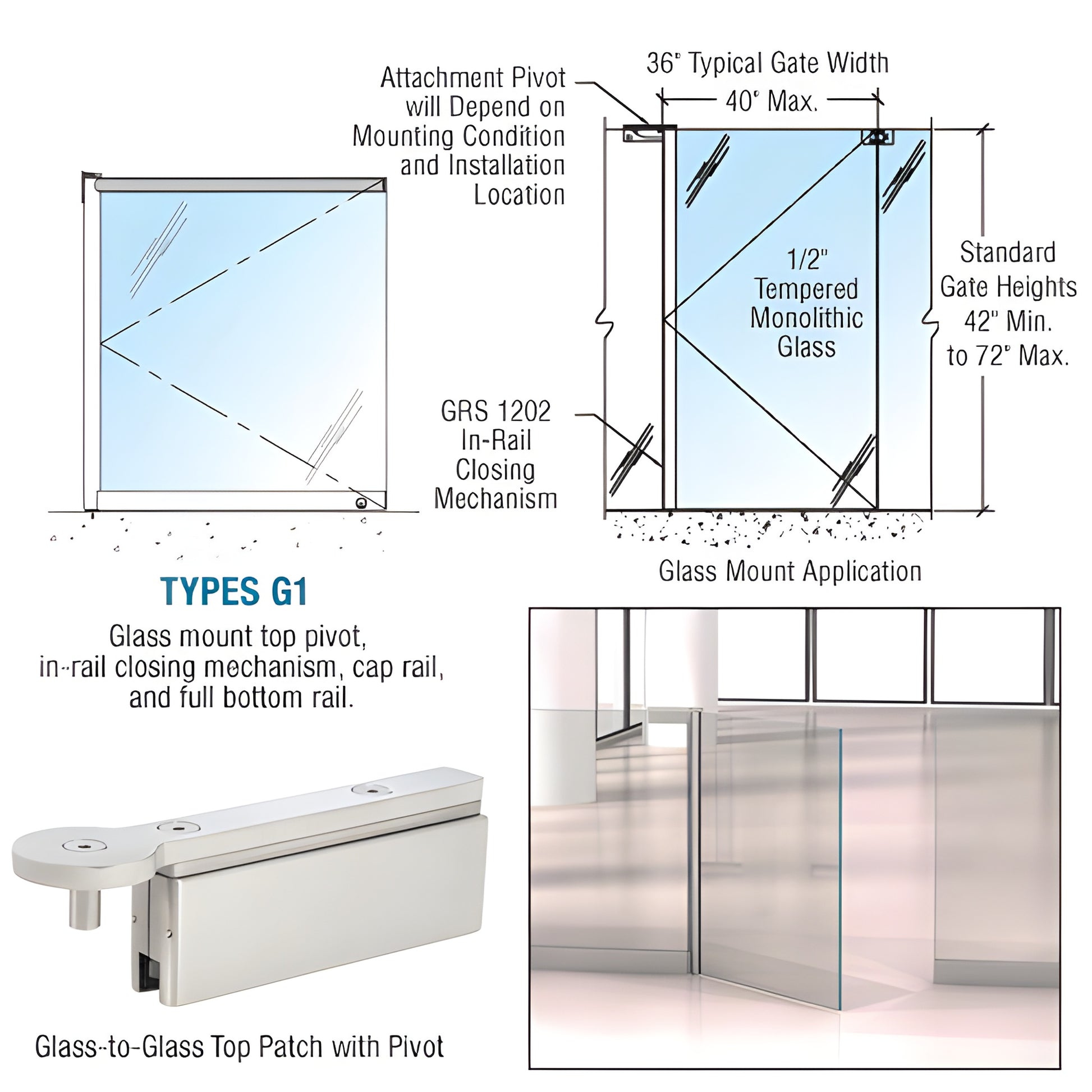 Attachment Pivot will Depend on Mounting Condition and Installation Location

36" Typical Gate Width

40" Max.

1/2" Tempered Monolithic Glass

Standard Gate Heights 42" Min. to 72" Max.

GRS 1202 In-Rail Closing Mechanism

Glass Mount Application

TYPES G1

Glass mount top pivot, in-rail closing mechanism, cap rail, and full bottom rail.

Glass-to-Glass Top Patch with Pivot