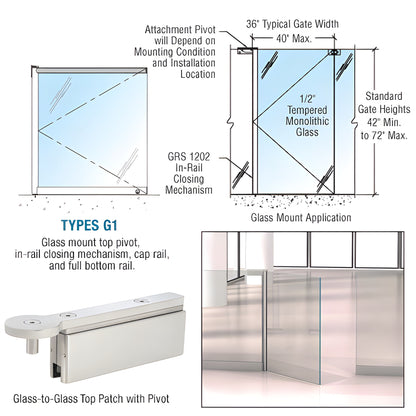 Attachment Pivot will Depend on Mounting Condition and Installation Location

36" Typical Gate Width

40" Max.

1/2" Tempered Monolithic Glass

Standard Gate Heights 42" Min. to 72" Max.

GRS 1202 In-Rail Closing Mechanism

Glass Mount Application

TYPES G1

Glass mount top pivot, in-rail closing mechanism, cap rail, and full bottom rail.

Glass-to-Glass Top Patch with Pivot