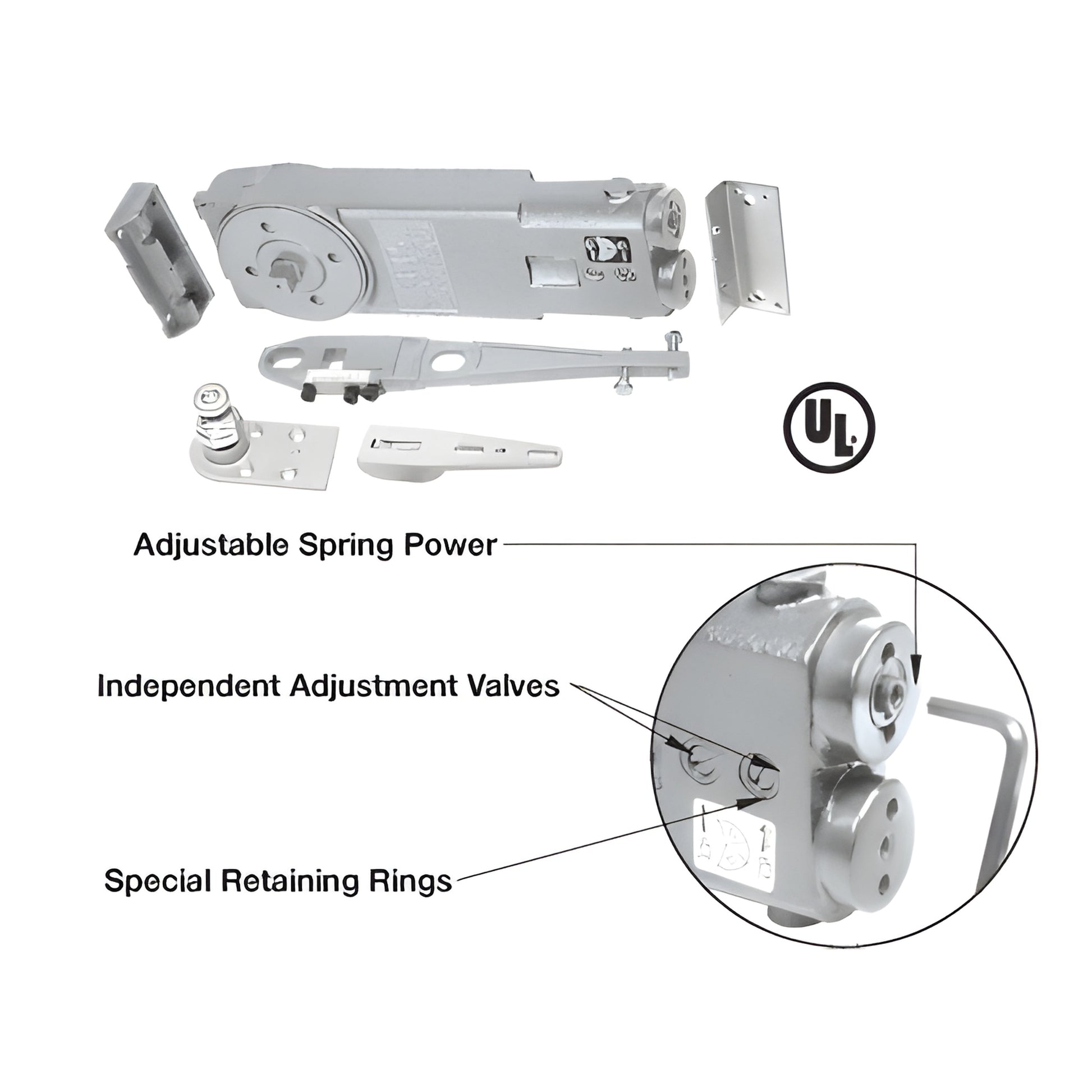 UL

Adjustable Spring Power

Independent Adjustment Valves

Special Retaining Rings