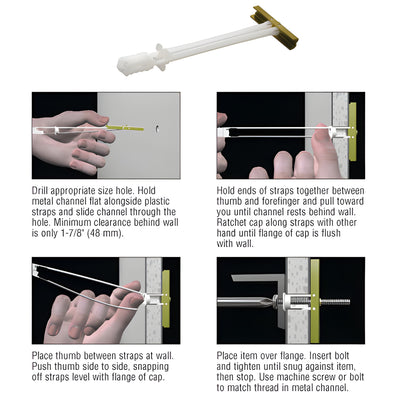 Drill appropriate size hole. Hold metal channel flat alongside plastic straps and slide channel through the hole. Minimum clearance behind wall is only 1-7/8" (48 mm).

Hold ends of straps together between thumb and forefinger and pull toward you until channel rests behind wall. Ratchet cap along straps with other hand until flange of cap is flush with wall.

Place thumb between straps at wall. Push thumb side to side, snapping off straps level with flange of cap.

Place item over flange. Insert bolt and tighten until snug against item, then stop. Use machine screw or bolt to match thread in metal channel.