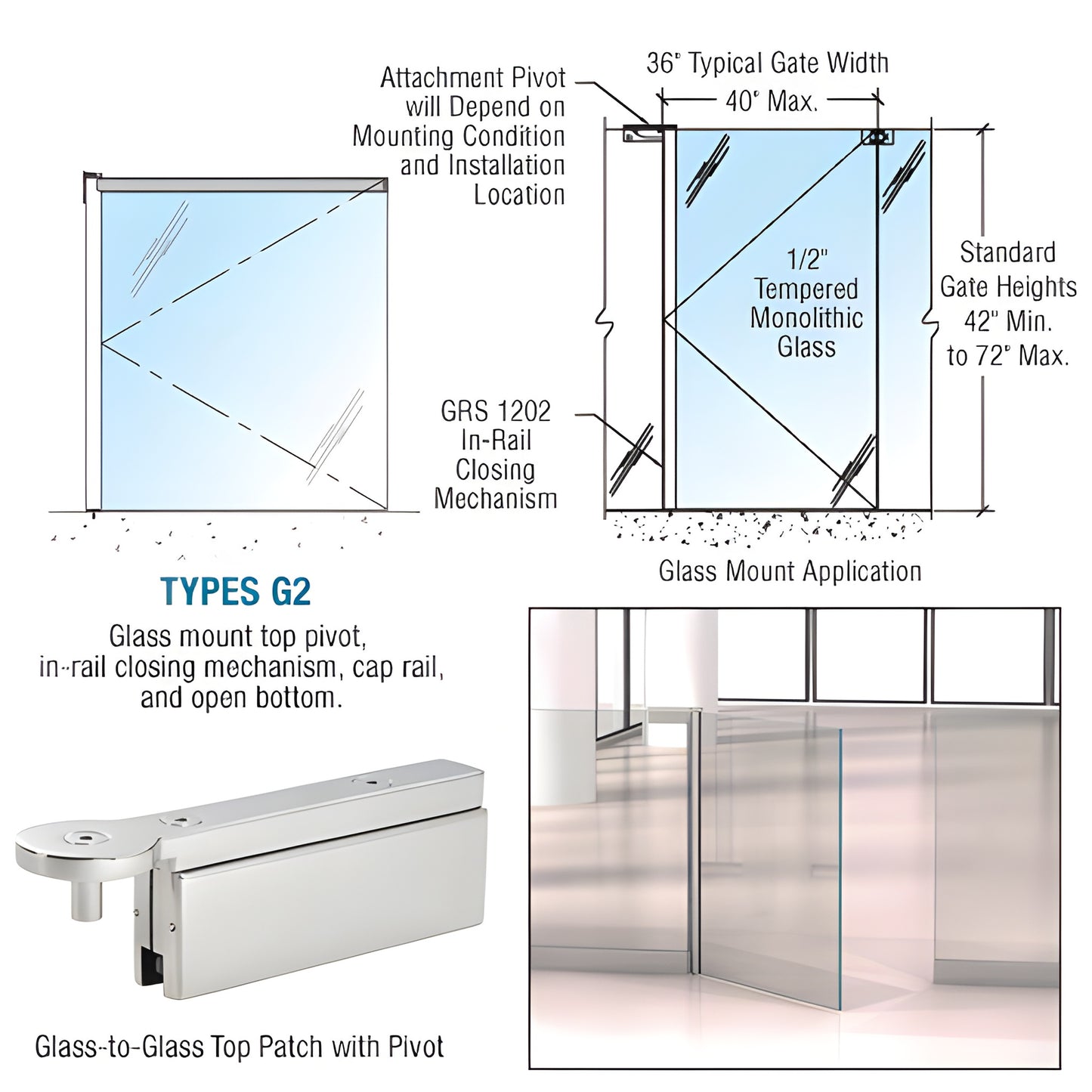 Attachment Pivot will Depend on Mounting Condition and Installation Location

36" Typical Gate Width

40" Max.

1/2" Tempered Monolithic Glass

Standard Gate Heights 42" Min. to 72" Max.

GRS 1202 In-Rail Closing Mechanism

Glass Mount Application

TYPES G2

Glass mount top pivot, in-rail closing mechanism, cap rail, and open bottom.

Glass-to-Glass Top Patch with Pivot