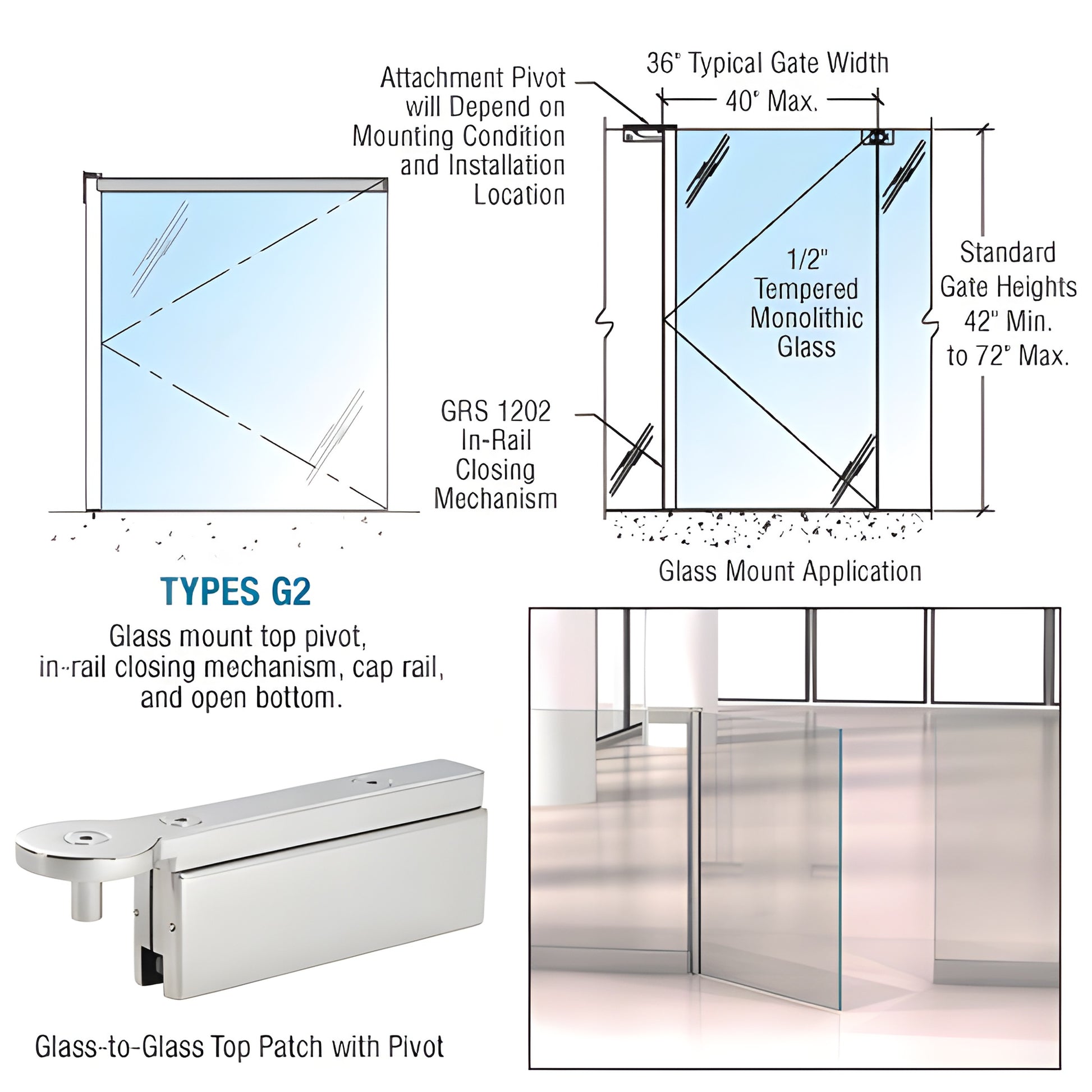 Attachment Pivot will Depend on Mounting Condition and Installation Location

36" Typical Gate Width

40" Max.

1/2" Tempered Monolithic Glass

Standard Gate Heights 42" Min. to 72" Max.

GRS 1202 In-Rail Closing Mechanism

Glass Mount Application

TYPES G2

Glass mount top pivot, in-rail closing mechanism, cap rail, and open bottom.

Glass-to-Glass Top Patch with Pivot